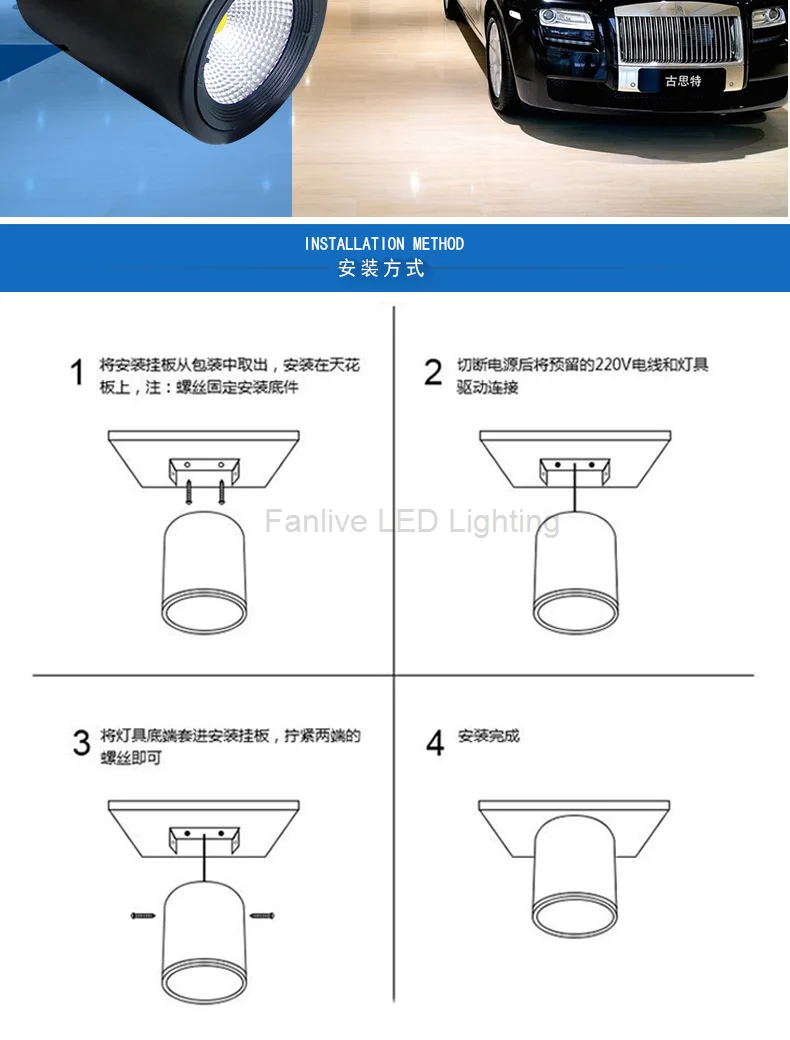 古思特

INSTALLATION METHOD
安装方式

1 将安装挂板从包装中取出，安装在天花板上，注：螺丝固定安装底件

2 切断电源后将预留的220V电线和灯具驱动连接

Fanlive LED Lighting

3 将灯具底端套进安装挂板，拧紧两端的螺丝即可

4 安装完成