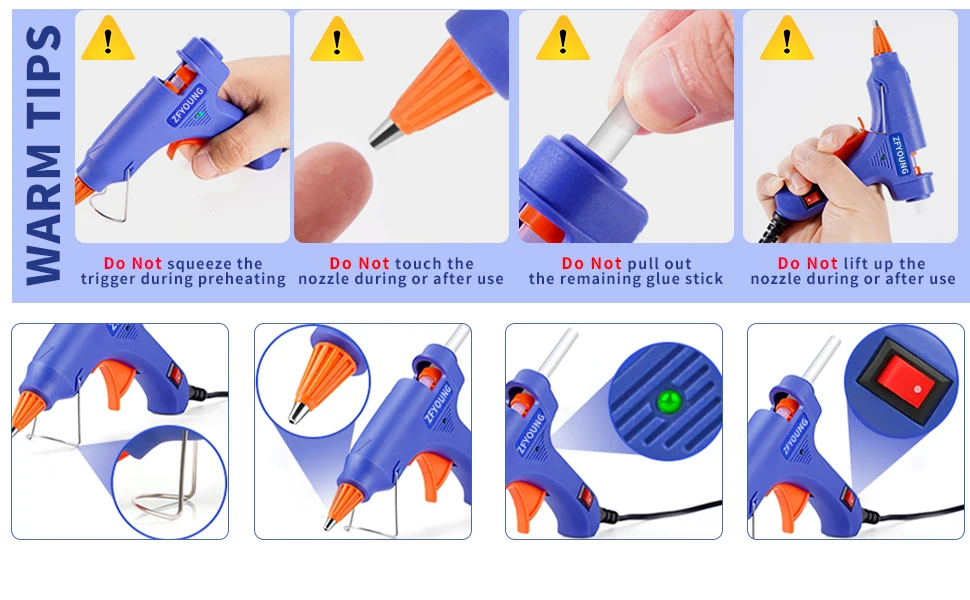 WARM TIPS

ZFYOUNG

Do Not squeeze the trigger during preheating

Do Not touch the nozzle during or after use

Do Not pull out the remaining glue stick

ZFYOUNG

Do Not lift up the nozzle during or after use

ZFYOUNG

ZFYOUNG

ZFYOUNG