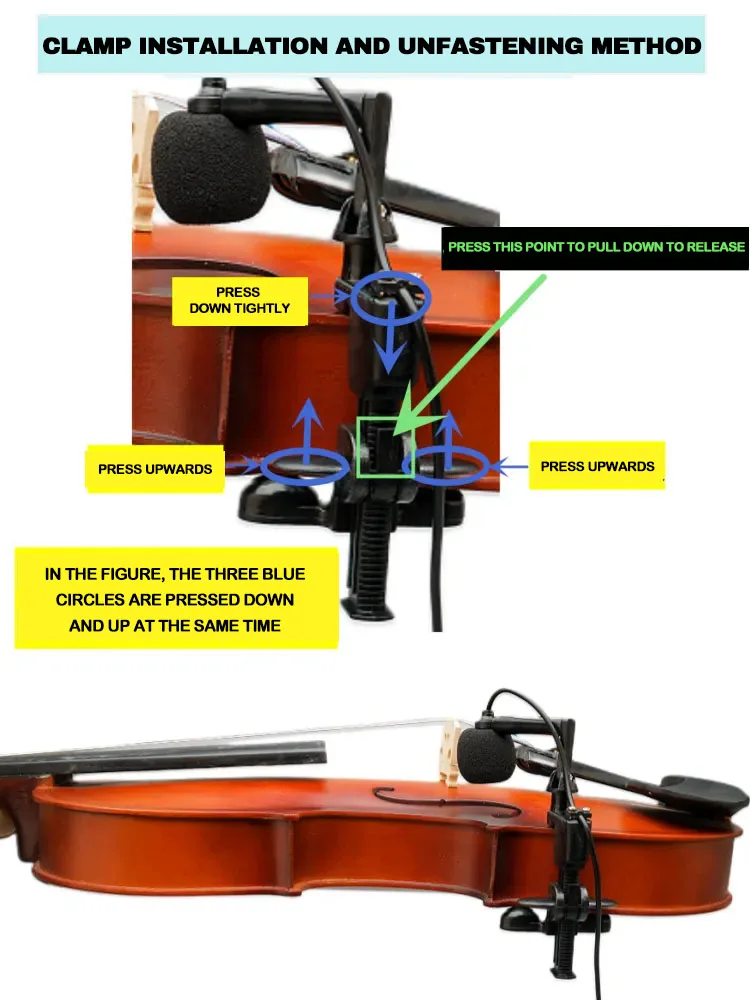 CLAMP INSTALLATION AND UNFASTENING METHOD

PRESS THIS POINT TO PULL DOWN TO RELEASE

PRESS DOWN TIGHTLY

PRESS UPWARDS

PRESS UPWARDS

IN THE FIGURE, THE THREE BLUE CIRCLES ARE PRESSED DOWN AND UP AT THE SAME TIME