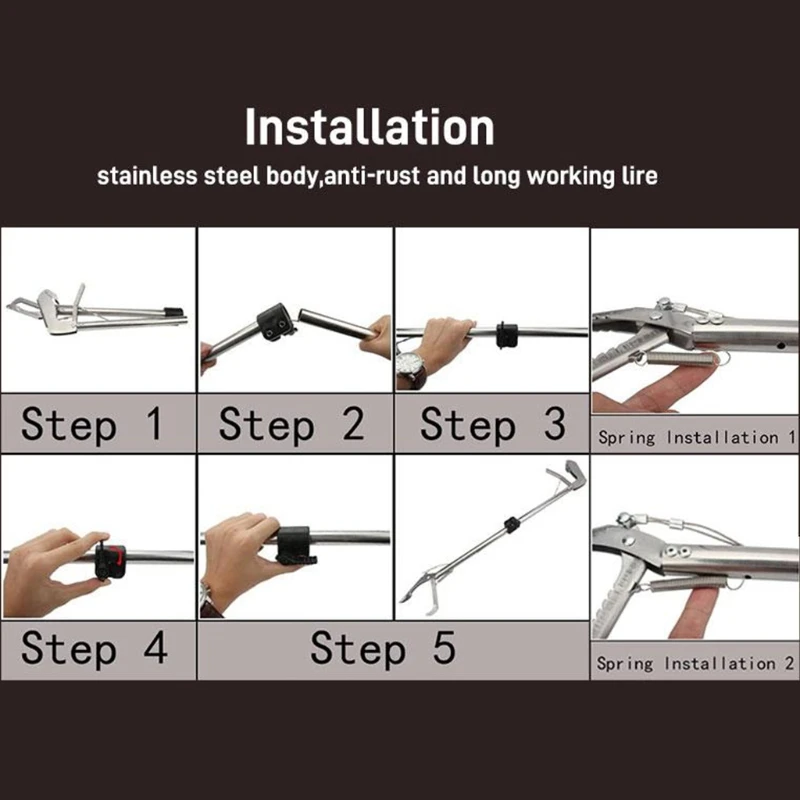 Installation

stainless steel body,anti-rust and long working lire

Step 1

Step 2

Step 3

Spring Installation 1

Step 4

Step 5

Spring Installation 2