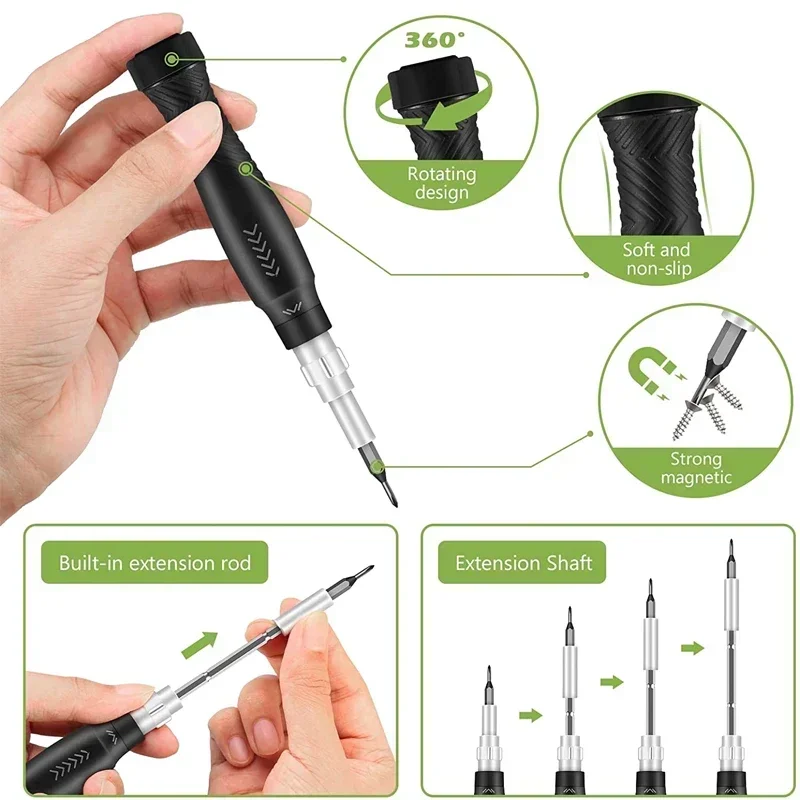 360°

Rotating design

Soft and non-slip

Strong magnetic

Built-in extension rod

Extension Shaft