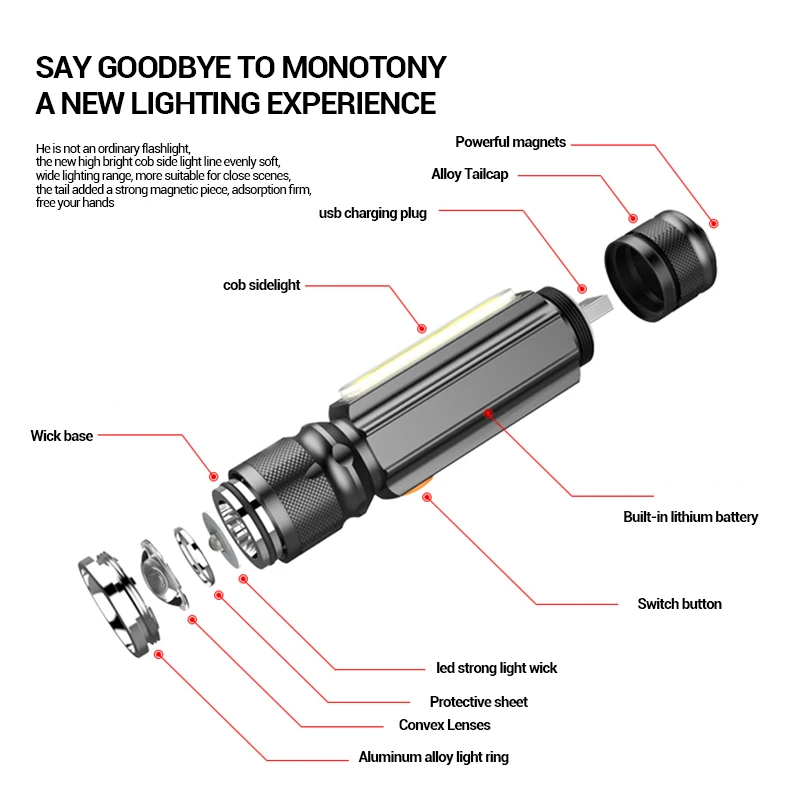 SAY GOODBYE TO MONOTONY
A NEW LIGHTING EXPERIENCE

He is not an ordinary flashlight, the new high bright cob side light line evenly soft, wide lighting range, more suitable for close scenes, the tail added a strong magnetic piece, adsorption firm, free your hands

Powerful magnets

Alloy Tailcap

usb charging plug

cob sidelight

Wick base

Built-in lithium battery

Switch button

led strong light wick

Protective sheet

Convex Lenses

Aluminum alloy light ring