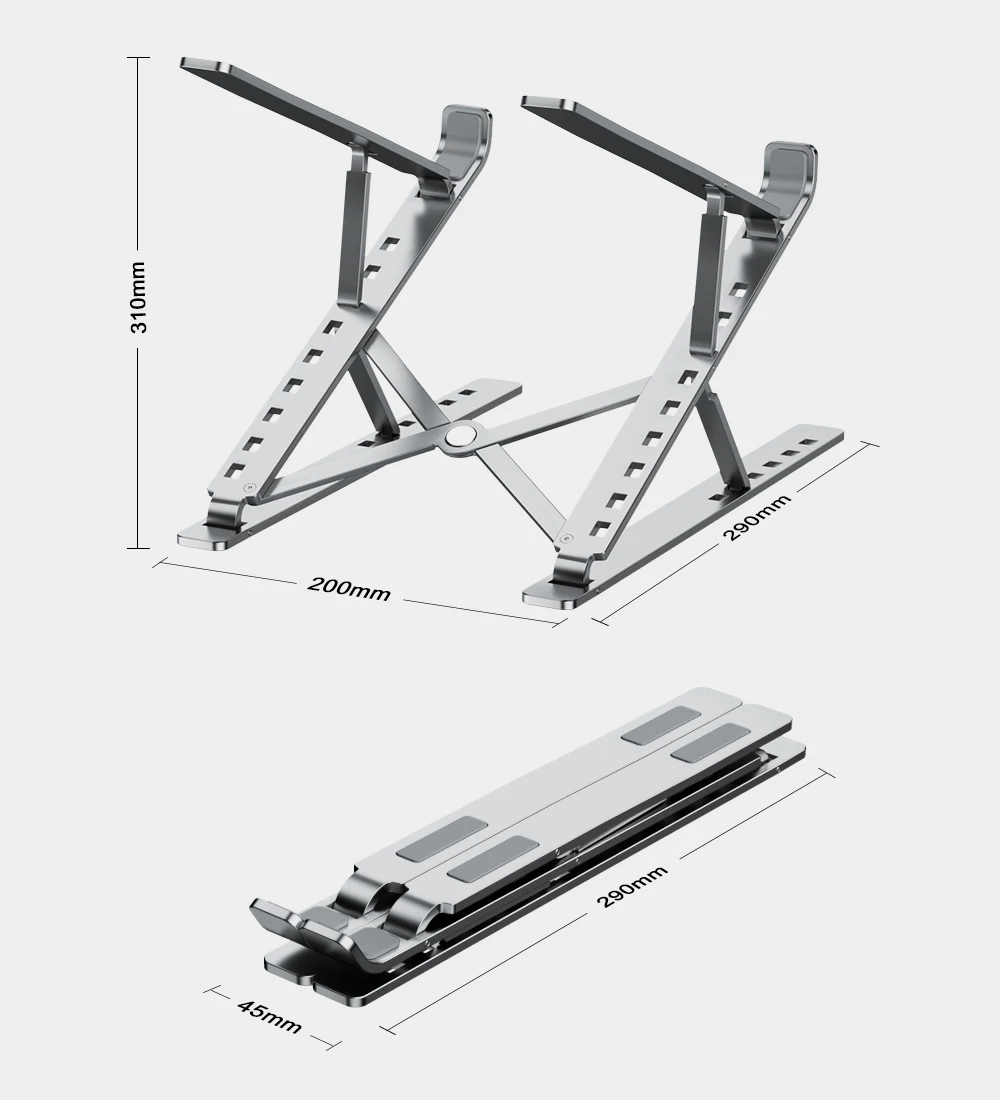 310mm

200mm

290mm

290mm

45mm