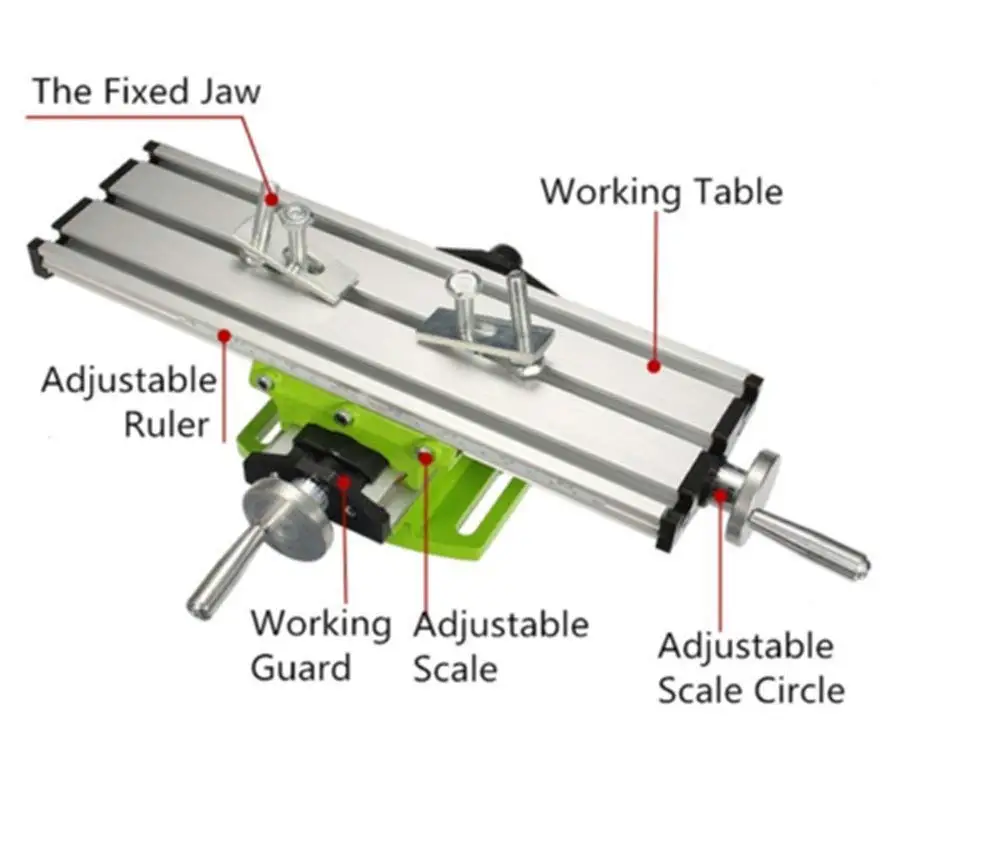 The Fixed Jaw

Working Table

Adjustable Ruler

Working Guard

Adjustable Scale

Adjustable Scale Circle