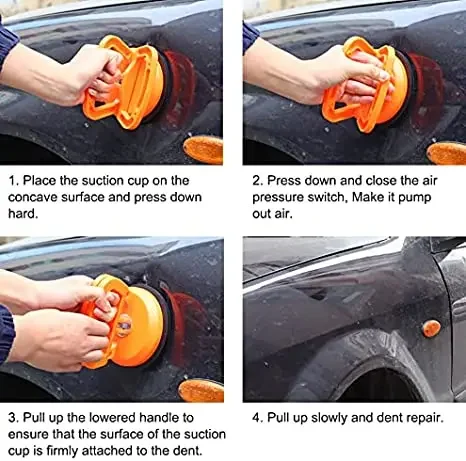 1. Place the suction cup on the concave surface and press down hard.

2. Press down and close the air pressure switch, Make it pump out air.

3. Pull up the lowered handle to ensure that the surface of the suction cup is firmly attached to the dent.

4. Pull up slowly and dent repair.