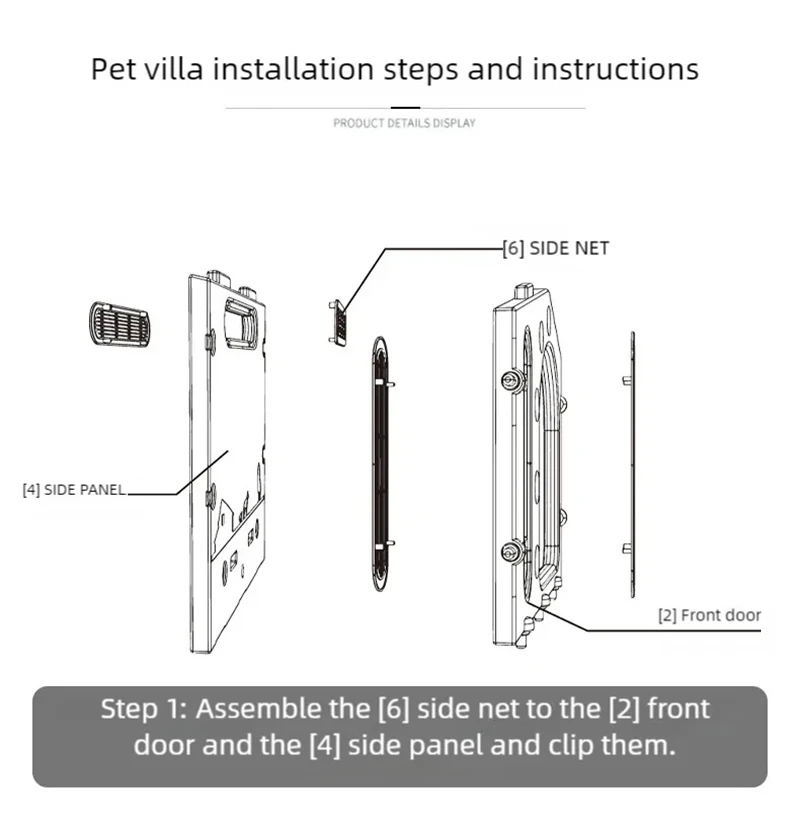 Pet villa installation steps and instructions

PRODUCT DETAILS DISPLAY

[6] SIDE NET

[4] SIDE PANEL

[2] Front door

Step 1: Assemble the [6] side net to the [2] front door and the [4] side panel and clip them.