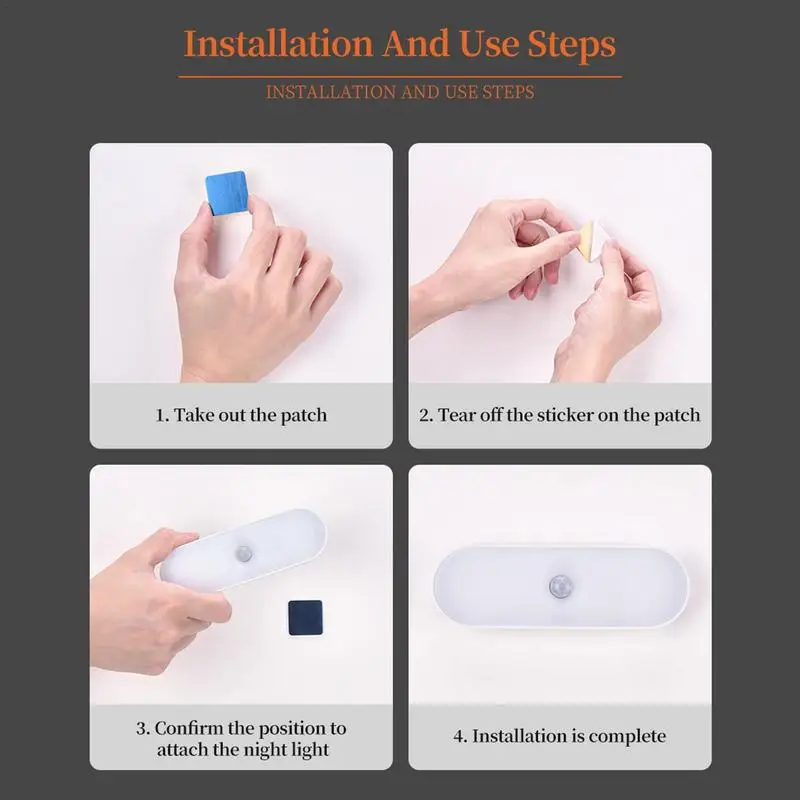 Installation And Use Steps

INSTALLATION AND USE STEPS

1. Take out the patch

2. Tear off the sticker on the patch

3. Confirm the position to attach the night light

4. Installation is complete