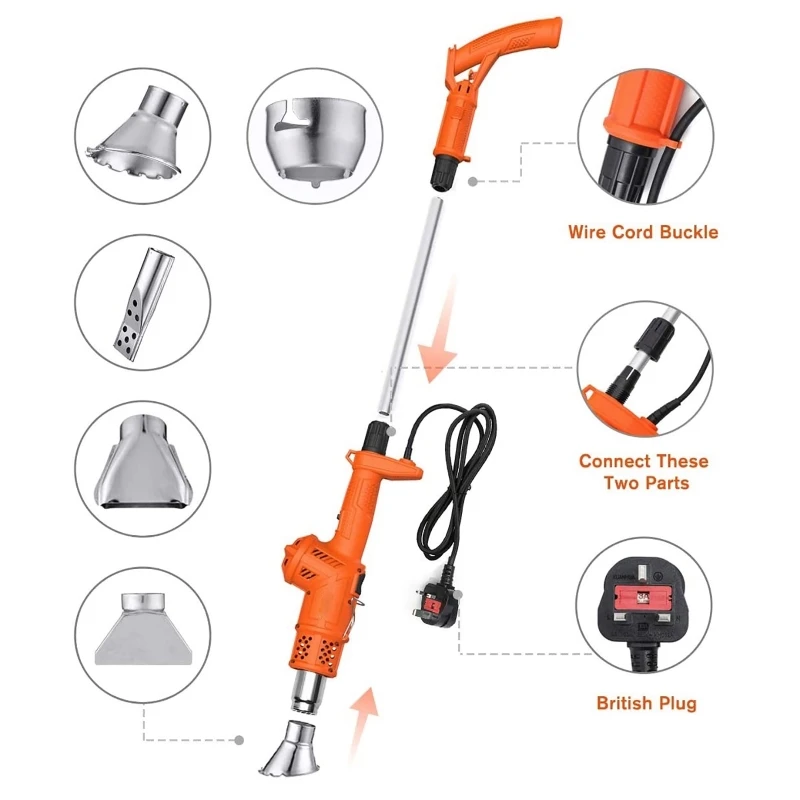 Wire Cord Buckle

Connect These Two Parts

British Plug