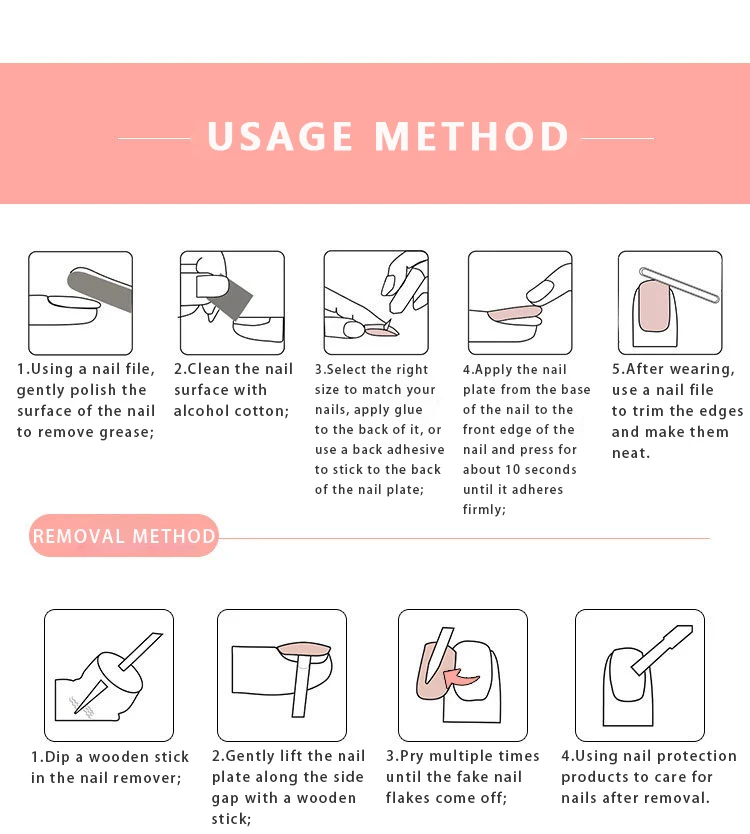 USAGE METHOD

1.Using a nail file, gently polish the surface of the nail to remove grease;

2.Clean the nail surface with alcohol cotton;

3.Select the right size to match your nails, apply glue to the back of it, or use a back adhesive to stick to the back of the nail plate;

4.Apply the nail plate from the base of the nail to the front edge of the nail and press for about 10 seconds until it adheres firmly;

5.After wearing, use a nail file to trim the edges and make them neat.

REMOVAL METHOD

1.Dip a wooden stick in the nail remover;

2.Gently lift the nail plate along the side gap with a wooden stick;

3.Pry multiple times until the fake nail flakes come off;

4.Using nail protection products to care for nails after removal.