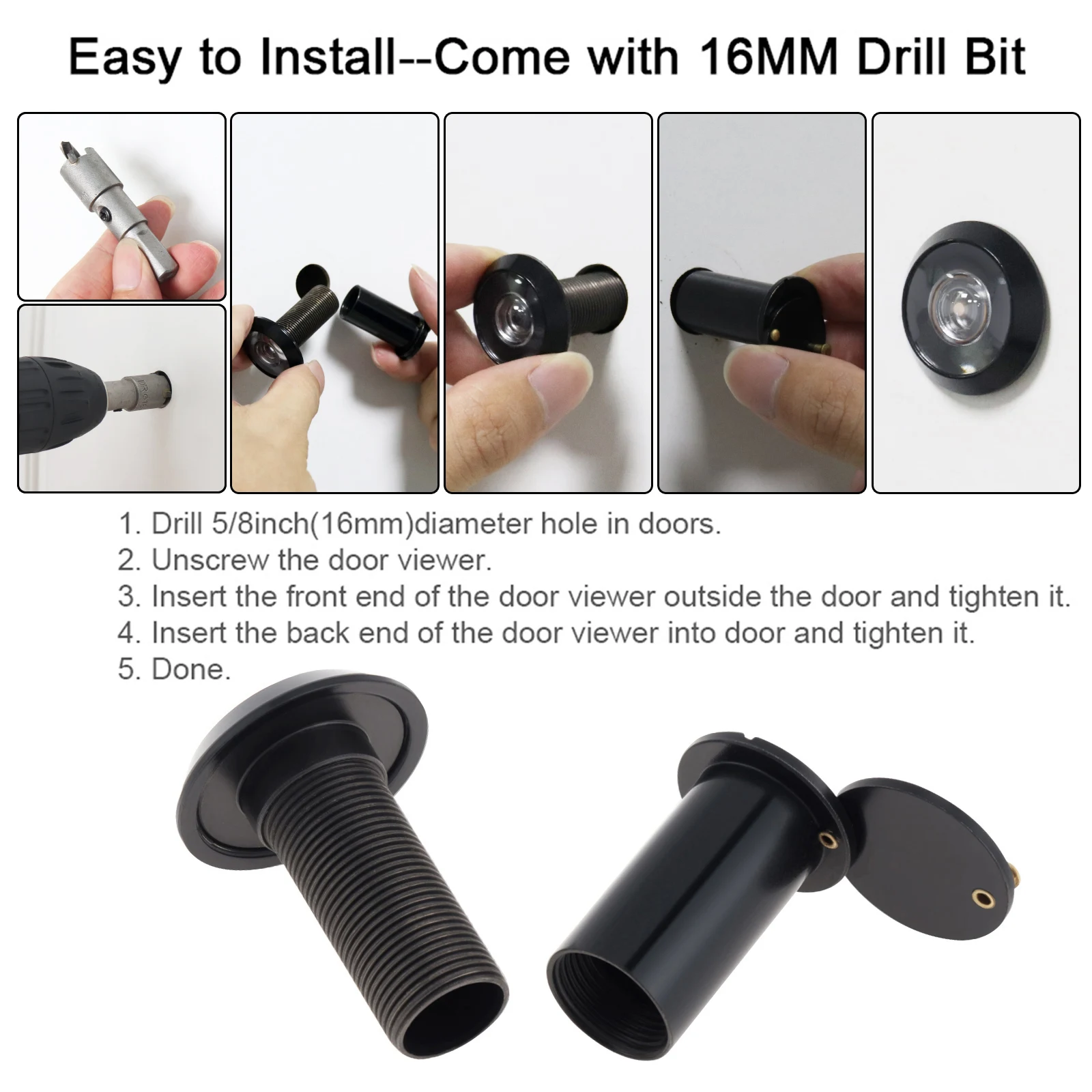 Easy to Install--Come with 16MM Drill Bit

1. Drill 5/8inch(16mm)diameter hole in doors.
2. Unscrew the door viewer.
3. Insert the front end of the door viewer outside the door and tighten it.
4. Insert the back end of the door viewer into door and tighten it.
5. Done.