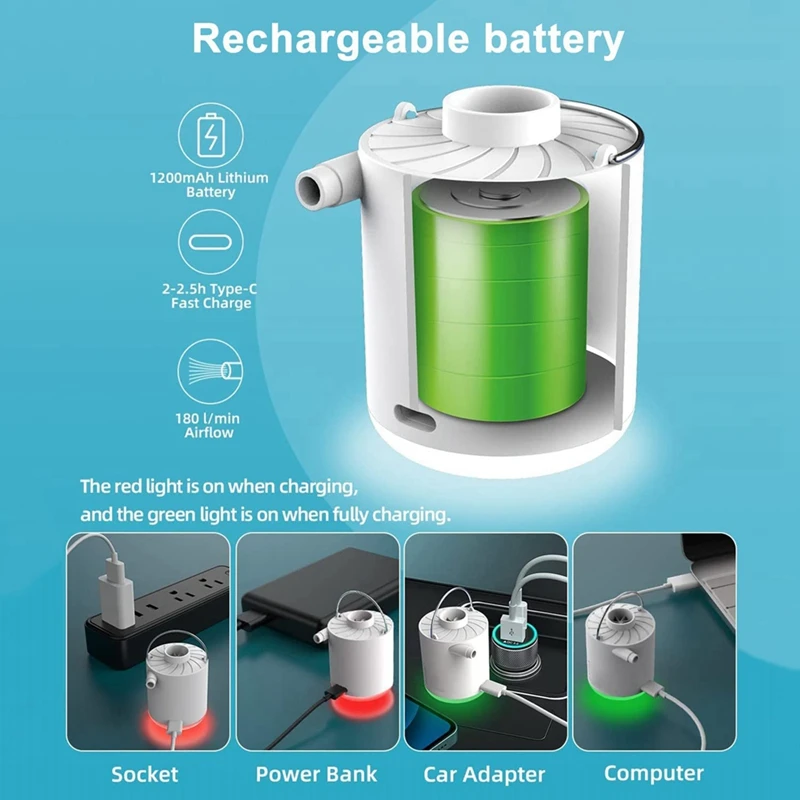 Rechargeable battery

1200mAh Lithium Battery

2-2.5h Type-C Fast Charge

180 l/min Airflow

The red light is on when charging, and the green light is on when fully charging.

Socket

Power Bank

Car Adapter

Computer