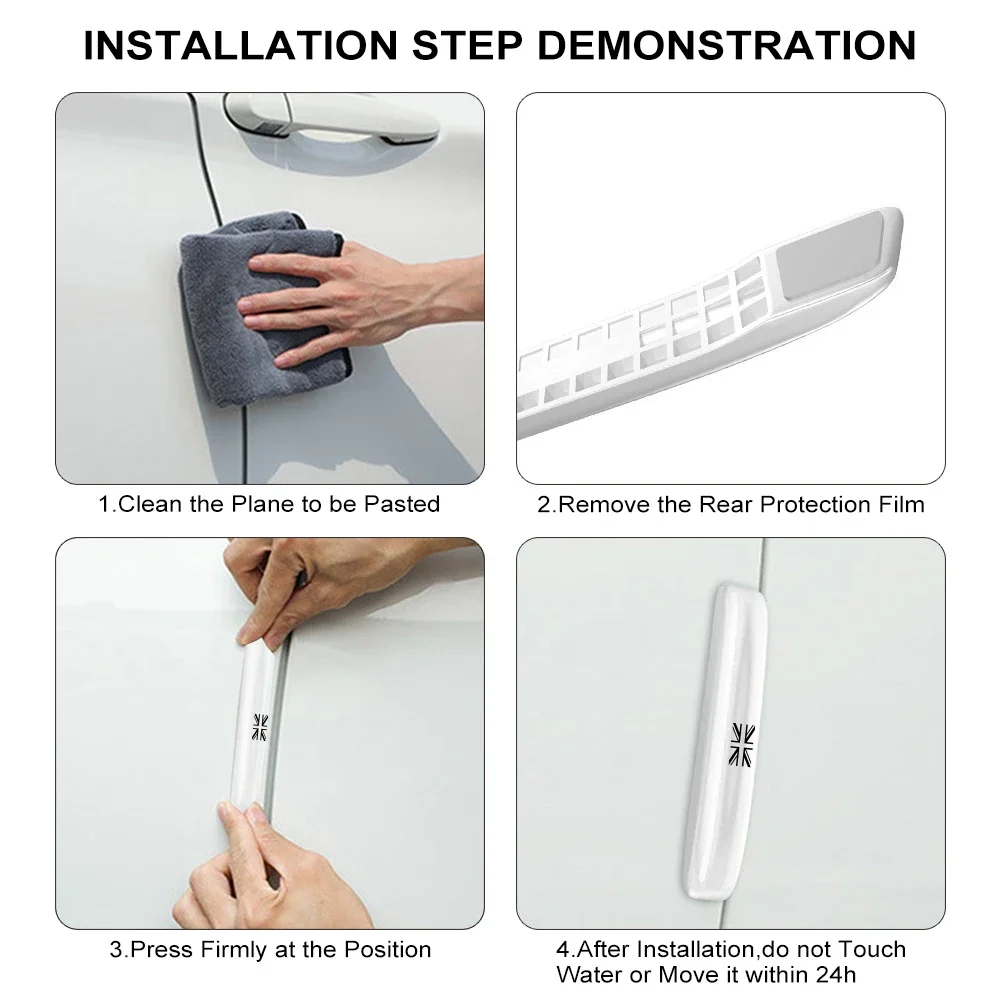 INSTALLATION STEP DEMONSTRATION

1.Clean the Plane to be Pasted

2.Remove the Rear Protection Film

3.Press Firmly at the Position

4.After Installation,do not Touch Water or Move it within 24h