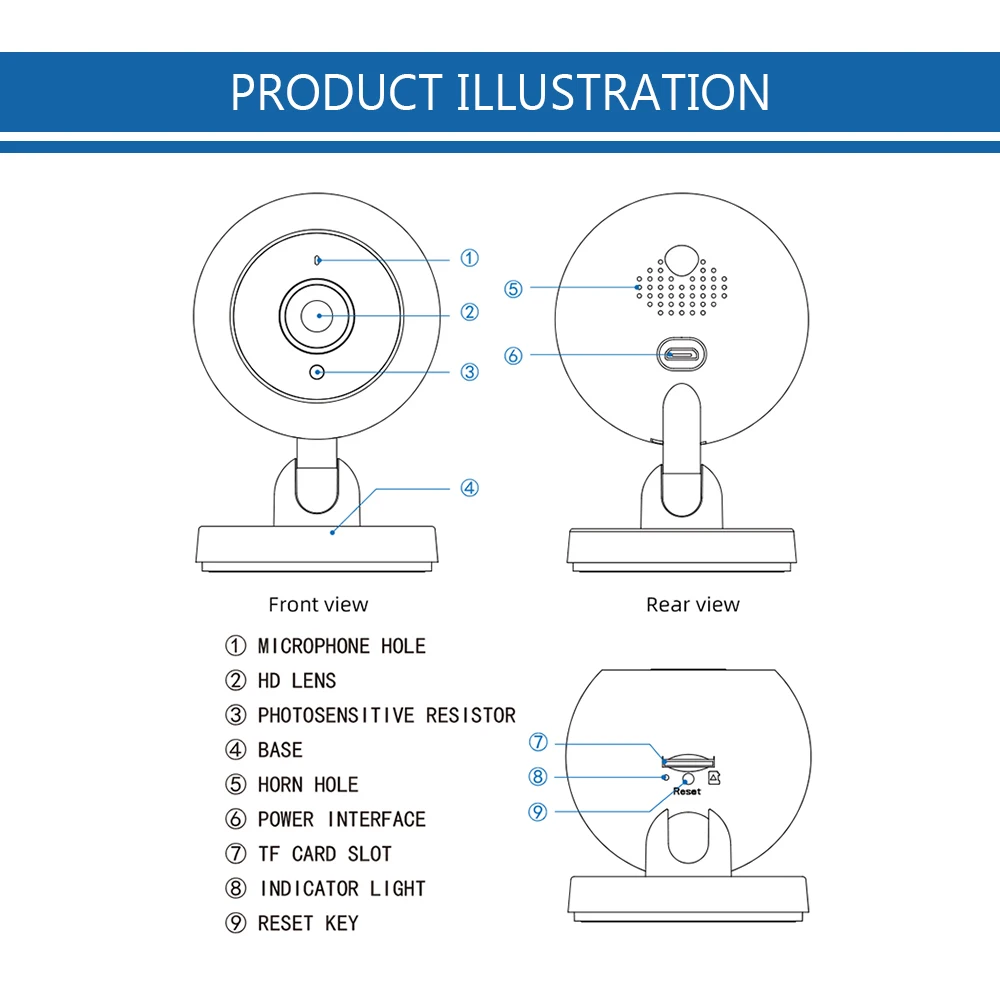 PRODUCT ILLUSTRATION

①
②
③
④
⑤
⑥

Front view

Rear view

① MICROPHONE HOLE
② HD LENS
③ PHOTOSENSITIVE RESISTOR
④ BASE
⑤ HORN HOLE
⑥ POWER INTERFACE
⑦ TF CARD SLOT
⑧ INDICATOR LIGHT
⑨ RESET KEY

⑦
⑧
⑨
Reset