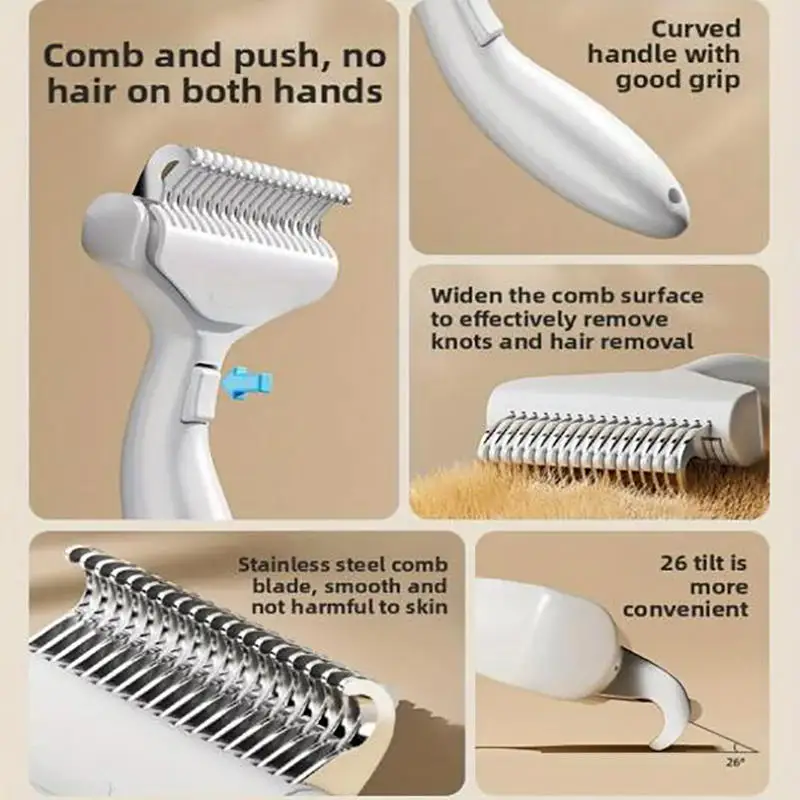 Comb and push, no hair on both hands

Curved handle with good grip

Widen the comb surface to effectively remove knots and hair removal

Stainless steel comb blade, smooth and not harmful to skin

26 tilt is more convenient

26°