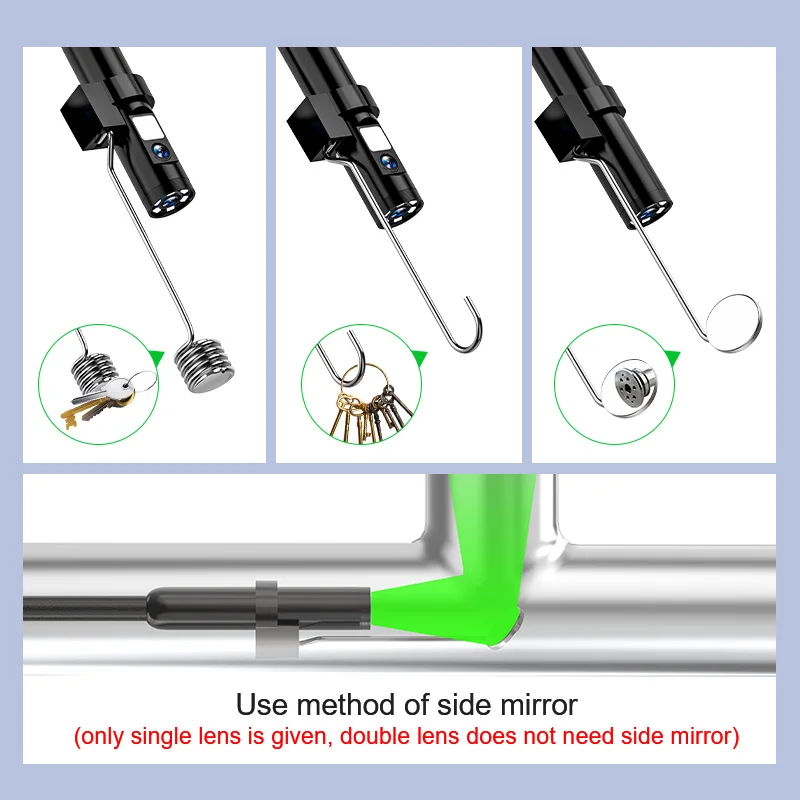 Use method of side mirror
(only single lens is given, double lens does not need side mirror)