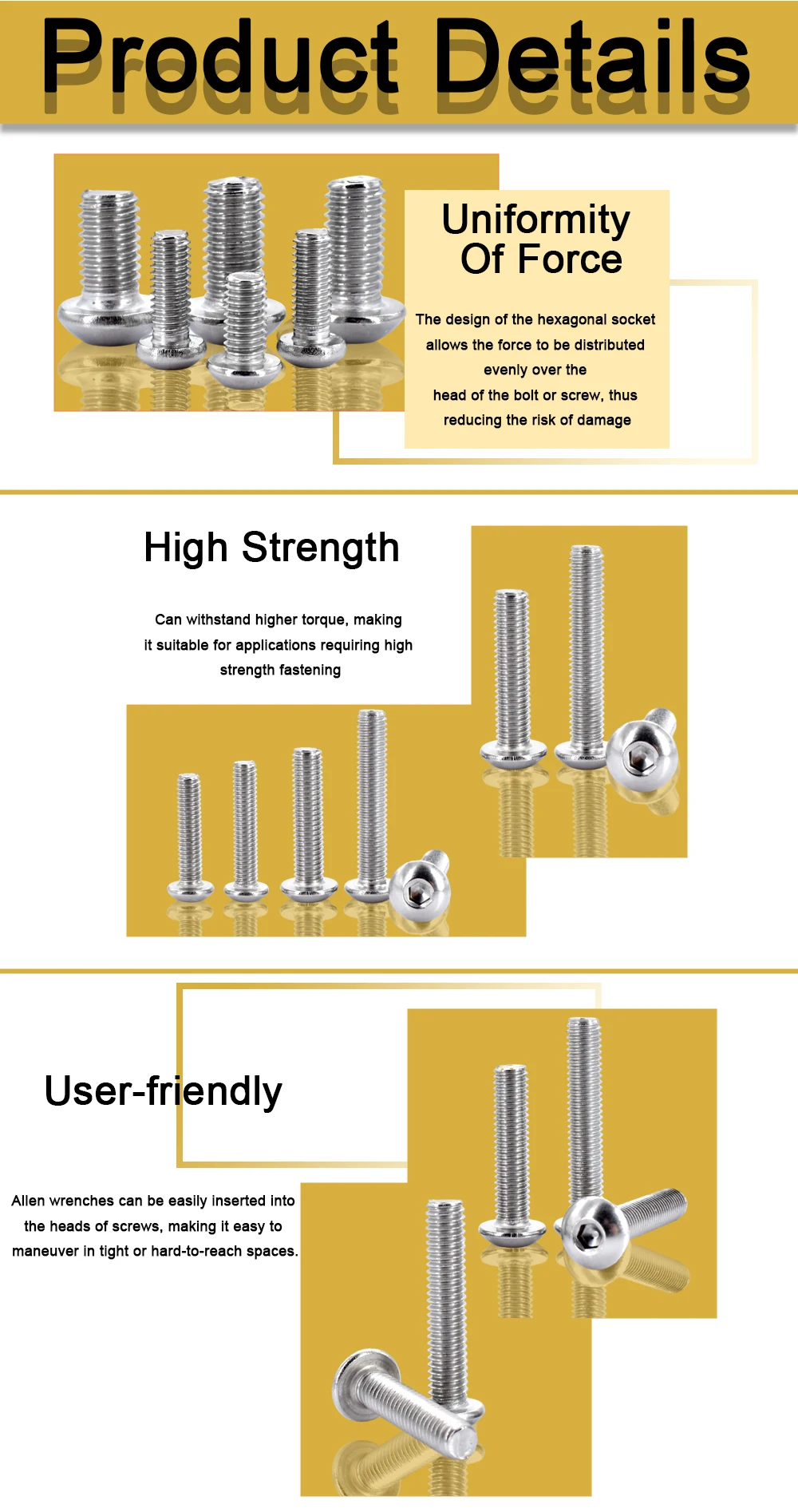 Product Details

Uniformity Of Force

The design of the hexagonal socket allows the force to be distributed evenly over the head of the bolt or screw, thus reducing the risk of damage

High Strength

Can withstand higher torque, making it suitable for applications requiring high strength fastening

User-friendly

Allen wrenches can be easily inserted into the heads of screws, making it easy to maneuver in tight or hard-to-reach spaces.