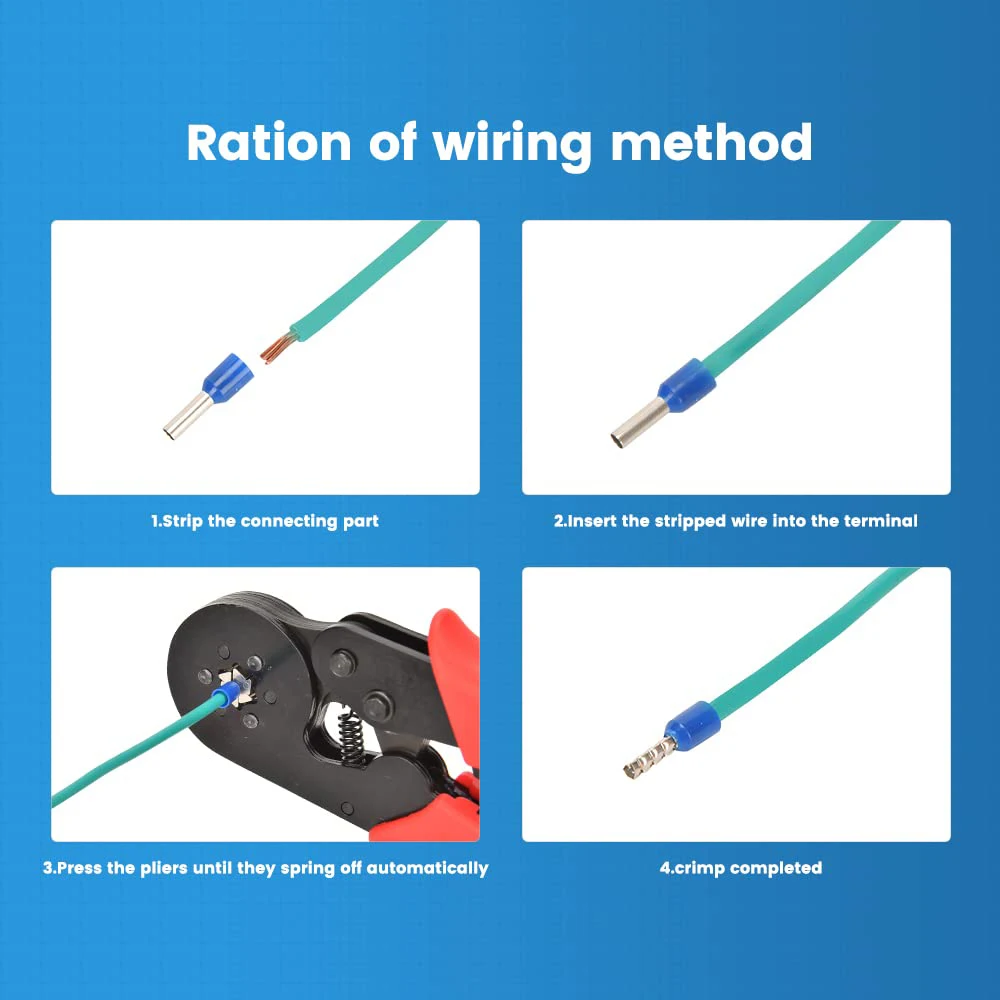 Ration of wiring method

1.Strip the connecting part

2.Insert the stripped wire into the terminal

3.Press the pliers until they spring off automatically

4.crimp completed