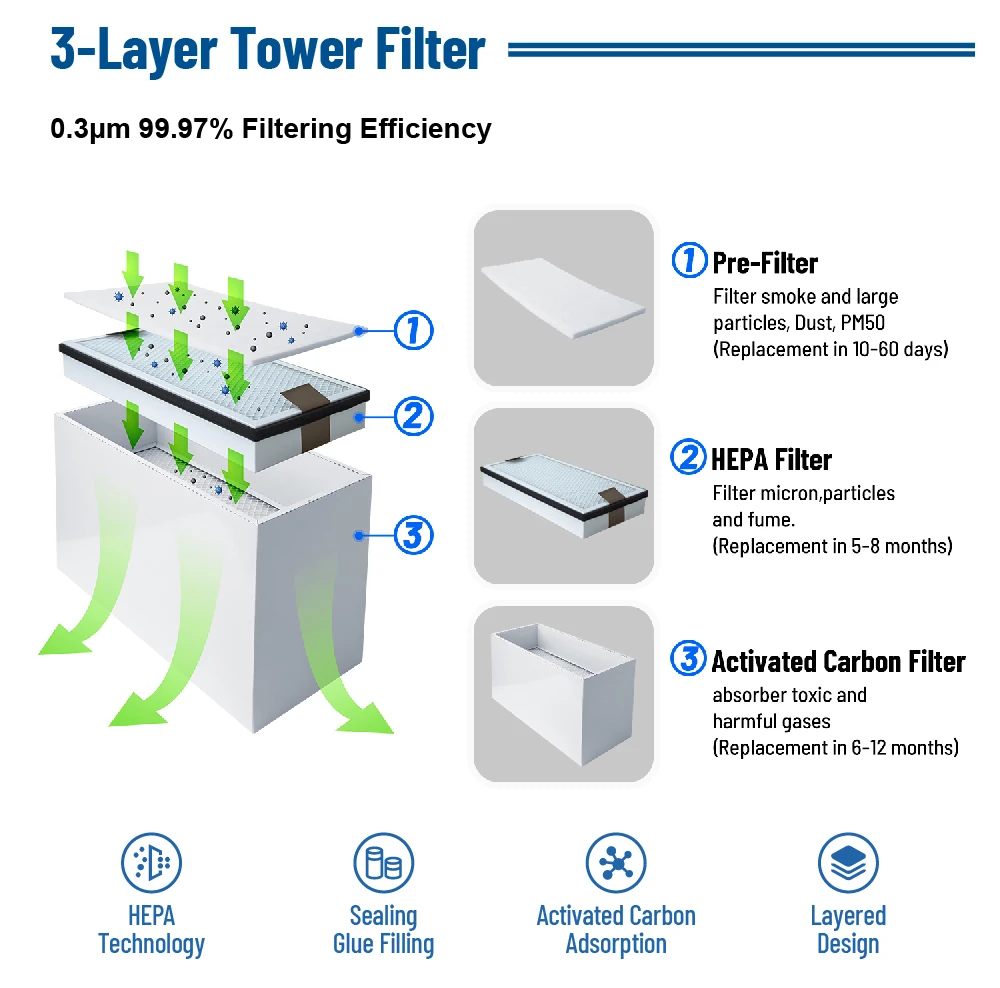 3-Layer Tower Filter

0.3µm 99.97% Filtering Efficiency

①

②

③

① Pre-Filter
Filter smoke and large particles, Dust, PM50
(Replacement in 10-60 days)

② HEPA Filter
Filter micron,particles and fume.
(Replacement in 5-8 months)

③ Activated Carbon Filter
absorber toxic and harmful gases
(Replacement in 6-12 months)

HEPA Technology

Sealing Glue Filling

Activated Carbon Adsorption

Layered Design