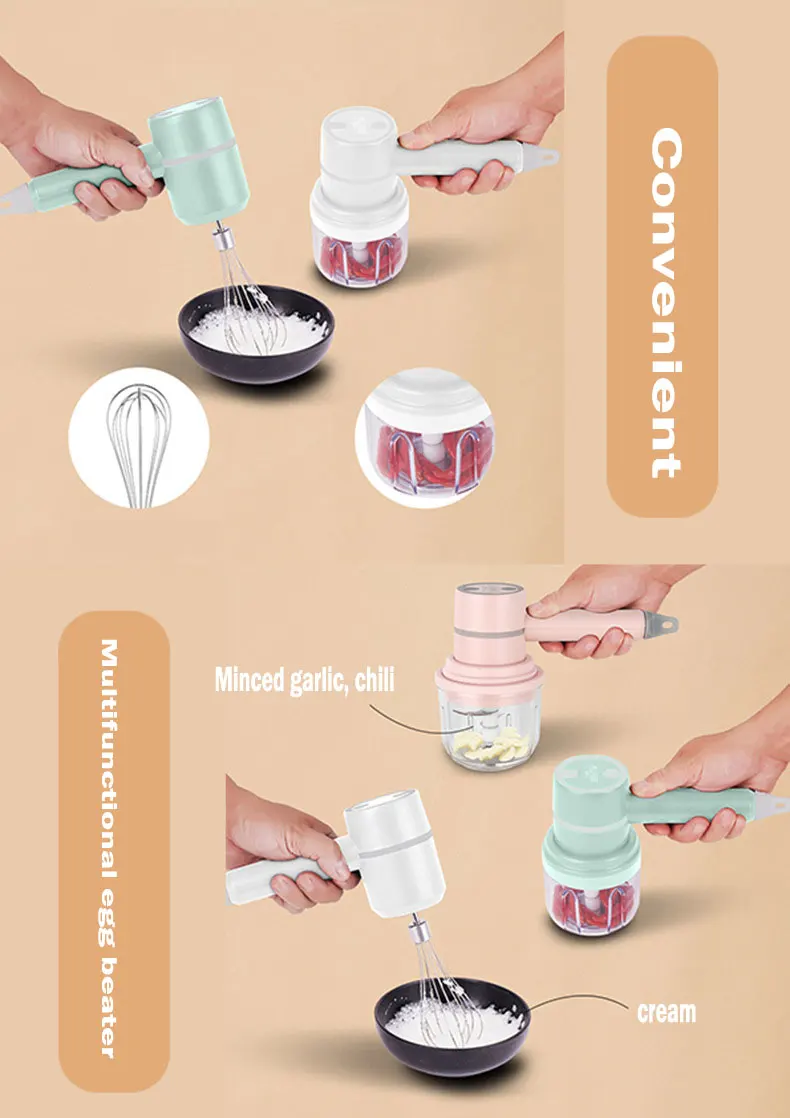 Convenient

Multifunctional egg beater

Minced garlic, chili

cream