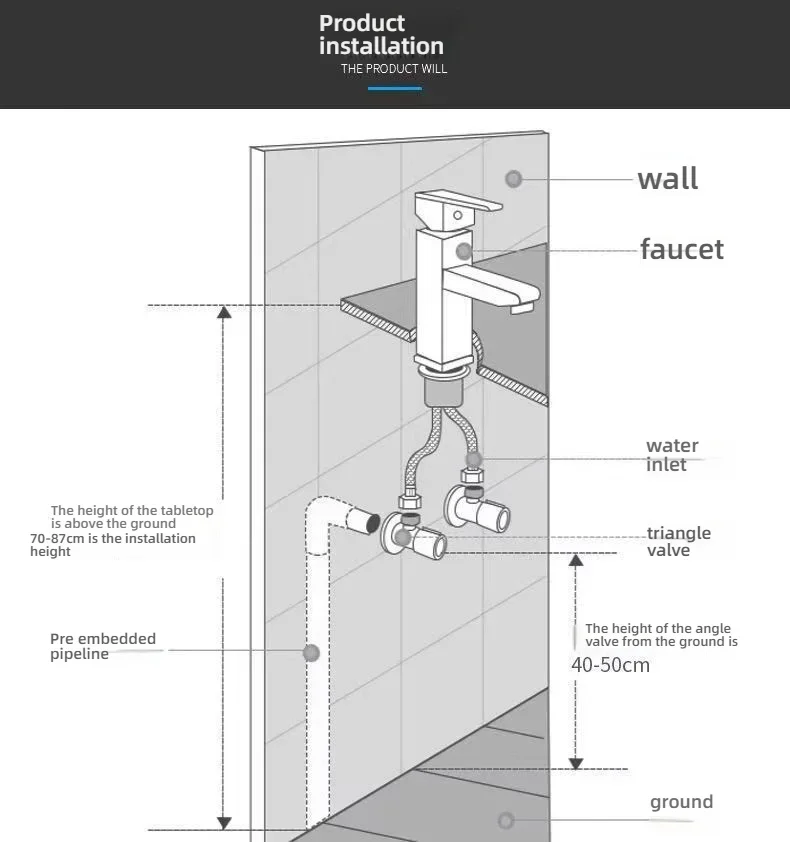 Product installation
THE PRODUCT WILL

wall

faucet

water inlet

The height of the tabletop is above the ground 70-87cm is the installation height

triangle valve

Pre embedded pipeline

The height of the angle valve from the ground is 40-50cm

ground