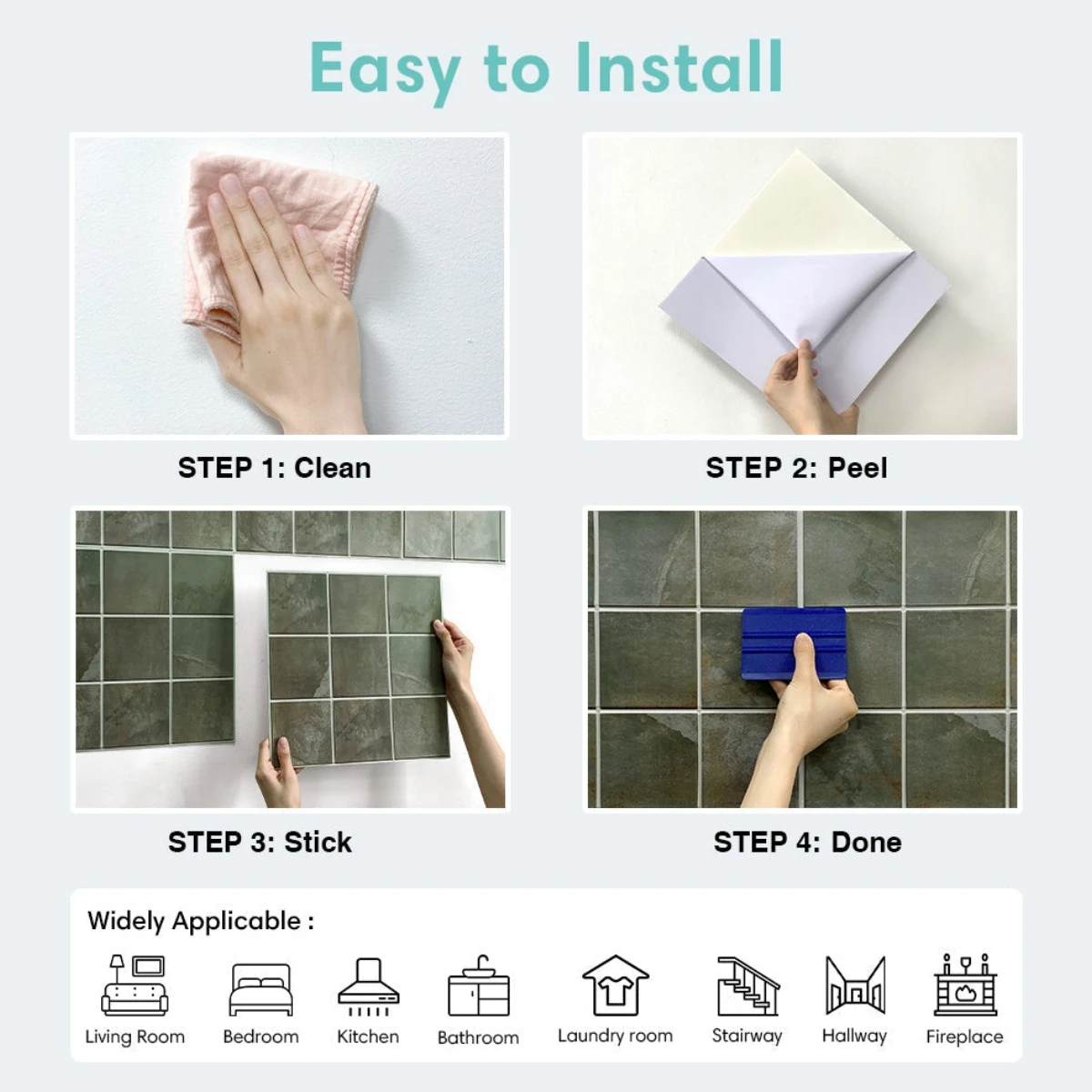 Easy to Install

STEP 1: Clean

STEP 2: Peel

STEP 3: Stick

STEP 4: Done

Widely Applicable :

Living Room Bedroom Kitchen Bathroom Laundry room Stairway Hallway Fireplace