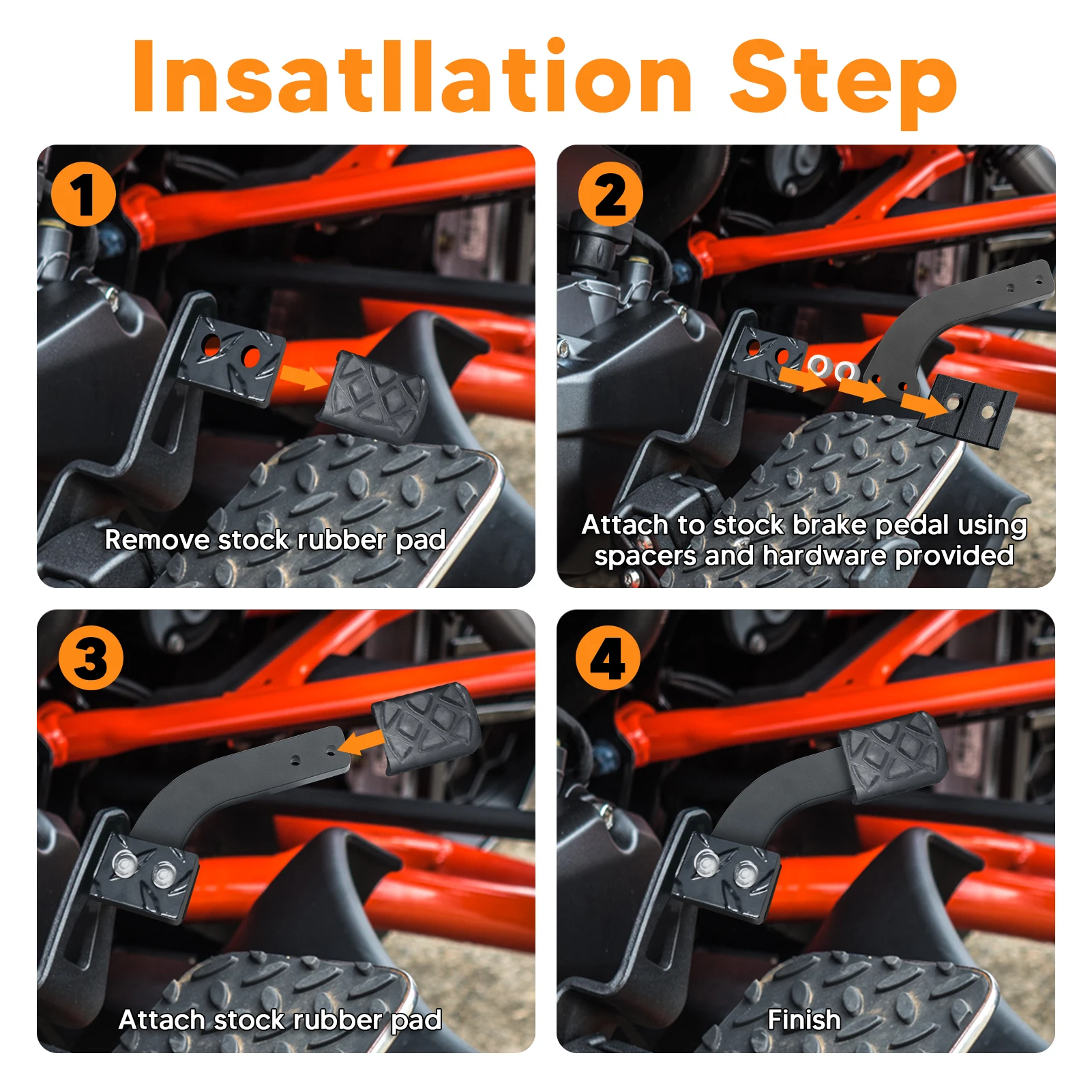 Insatllation Step

1

Remove stock rubber pad

2

Attach to stock brake pedal using spacers and hardware provided

3

Attach stock rubber pad

4

Finish