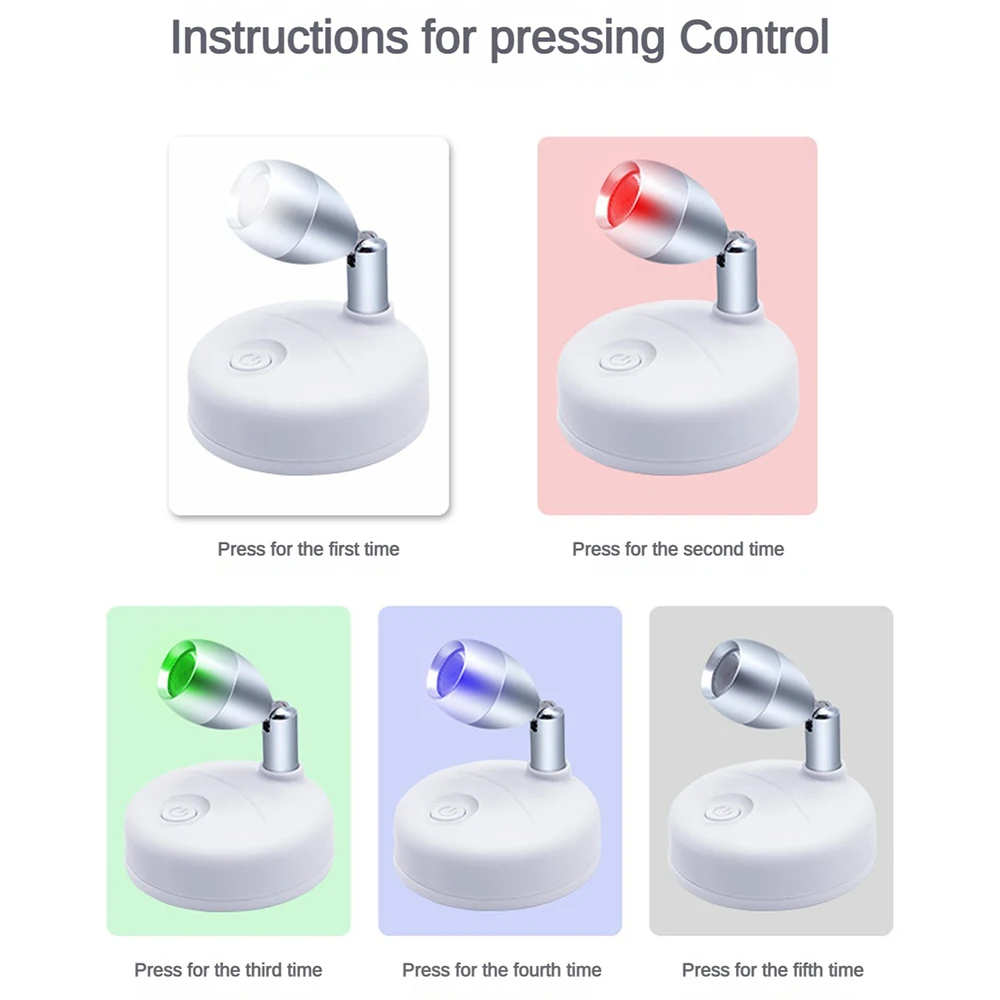 Instructions for pressing Control

Press for the first time

Press for the second time

Press for the third time

Press for the fourth time

Press for the fifth time