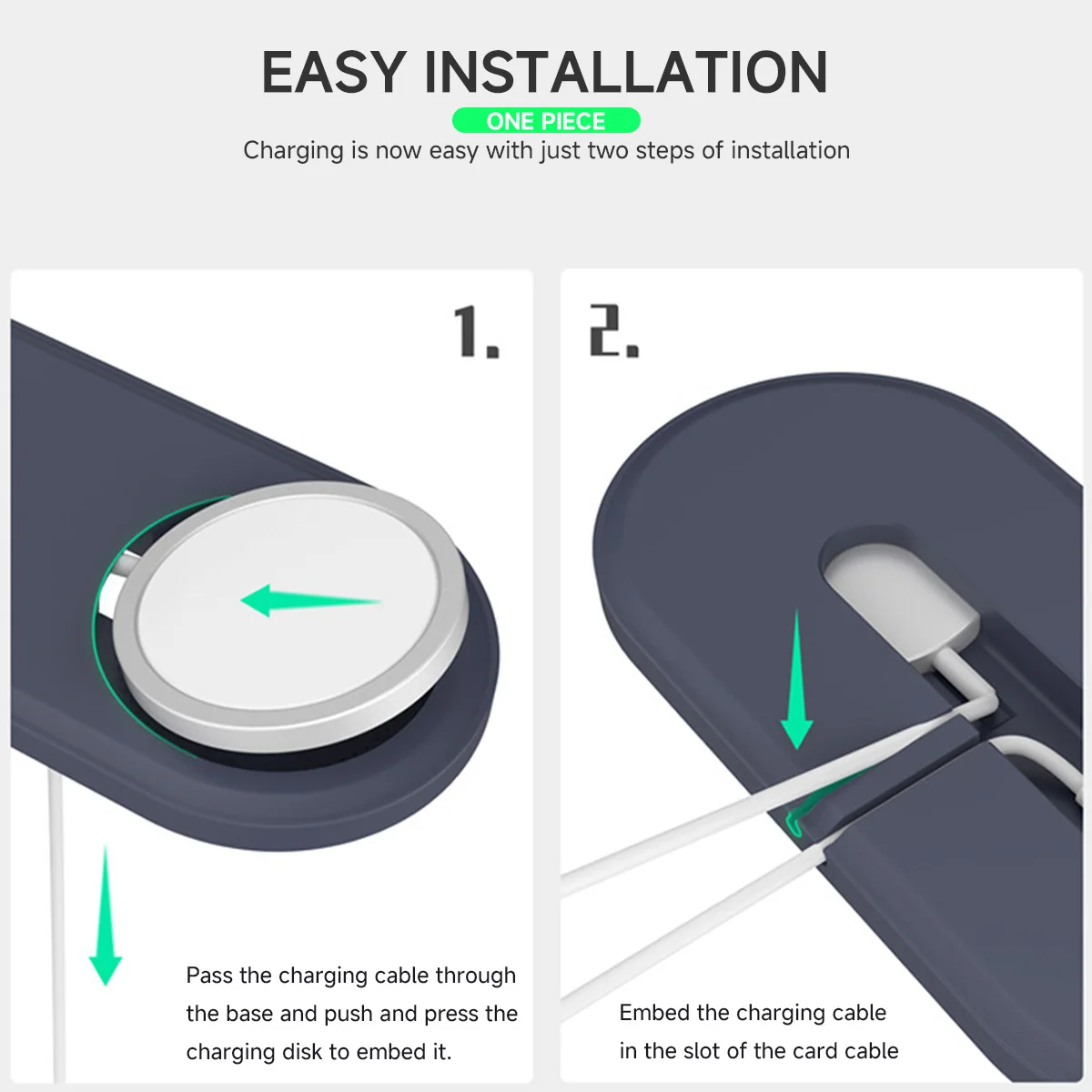 EASY INSTALLATION

ONE PIECE

Charging is now easy with just two steps of installation

1.

Pass the charging cable through the base and push and press the charging disk to embed it.

2.

Embed the charging cable in the slot of the card cable