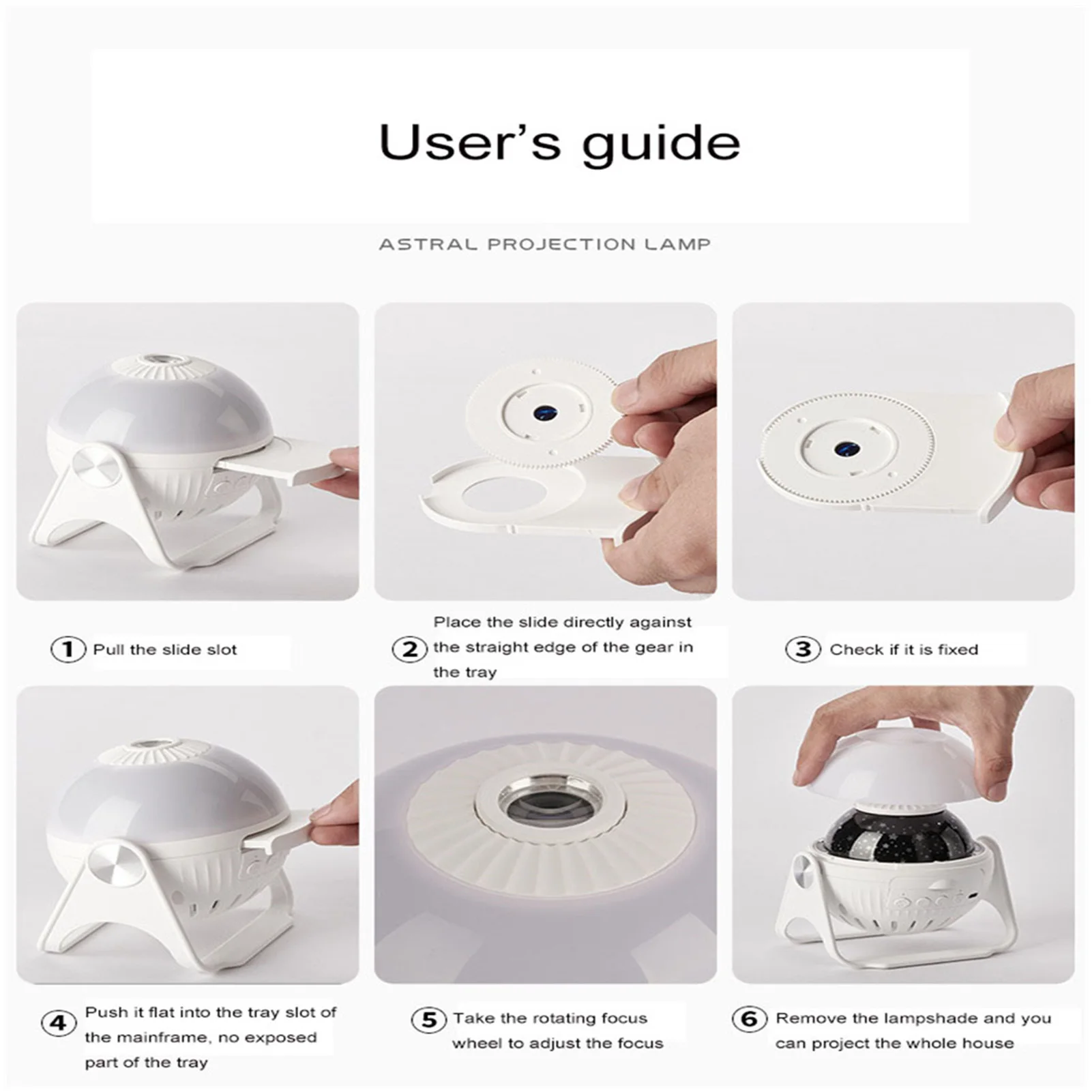 User's guide

ASTRAL PROJECTION LAMP

① Pull the slide slot

② Place the slide directly against the straight edge of the gear in the tray

③ Check if it is fixed

④ Push it flat into the tray slot of the mainframe, no exposed part of the tray

⑤ Take the rotating focus wheel to adjust the focus

⑥ Remove the lampshade and you can project the whole house