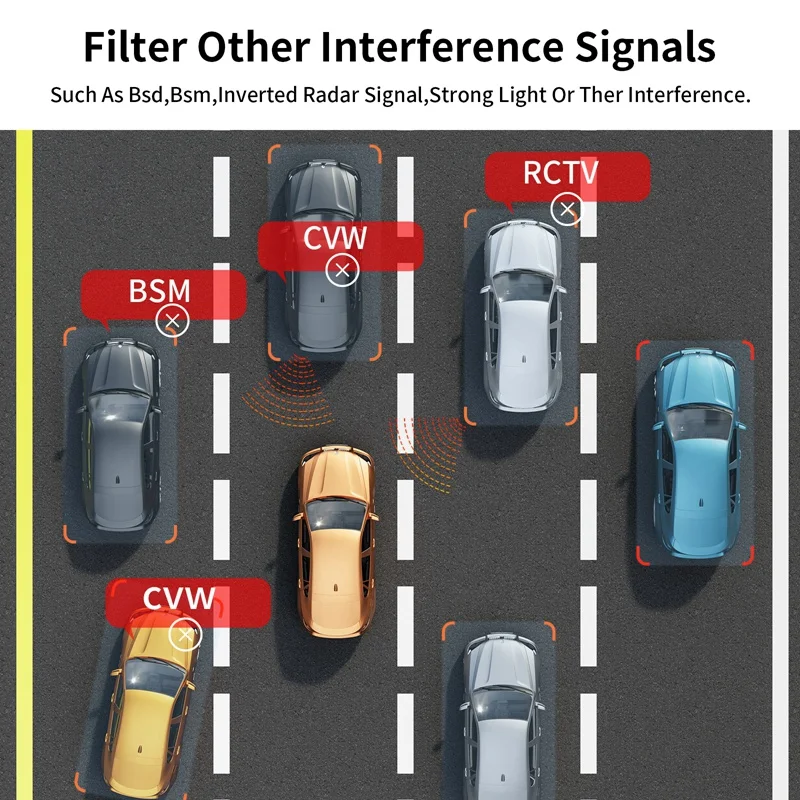 Filter Other Interference Signals

Such As Bsd,Bsm,Inverted Radar Signal,Strong Light Or Ther Interference.

RCTV

CVW

BSM

CVW