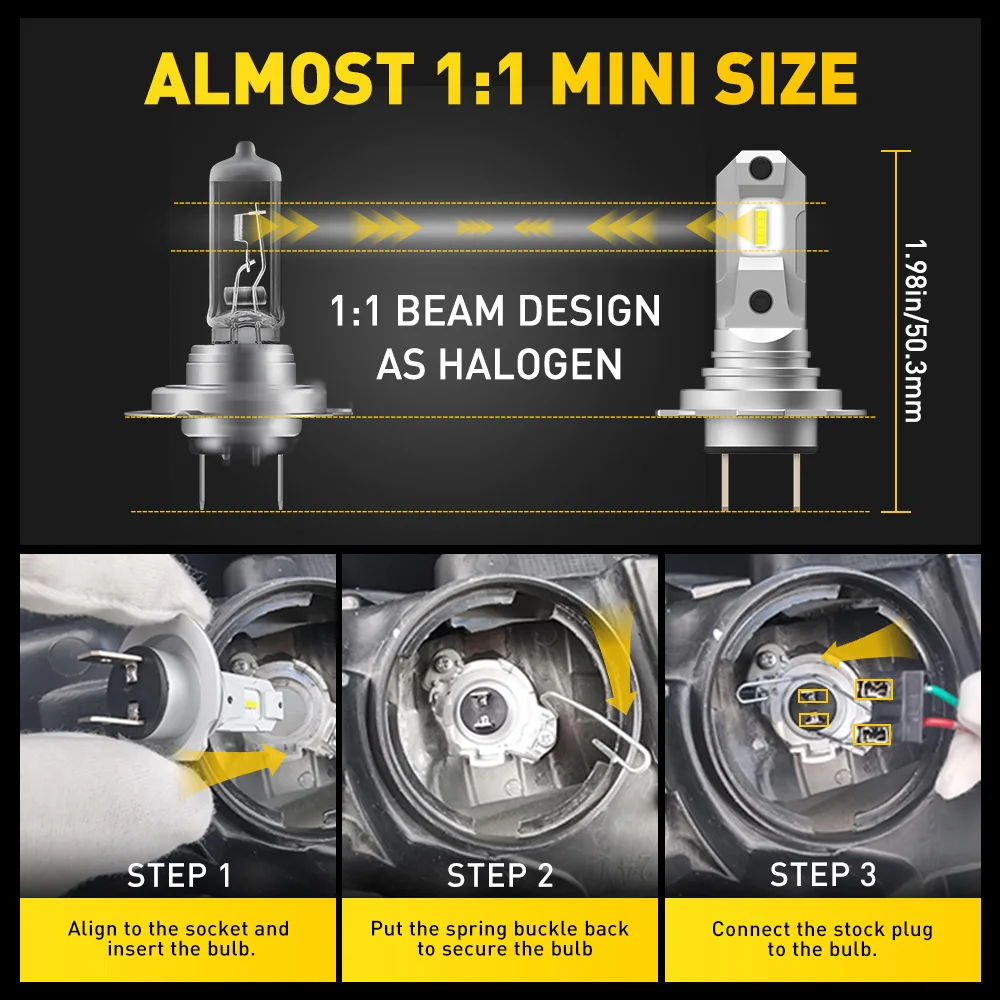 ALMOST 1:1 MINI SIZE

1:1 BEAM DESIGN AS HALOGEN

1.98in/50.3mm

STEP 1

Align to the socket and insert the bulb.

STEP 2

Put the spring buckle back to secure the bulb

STEP 3

Connect the stock plug to the bulb.