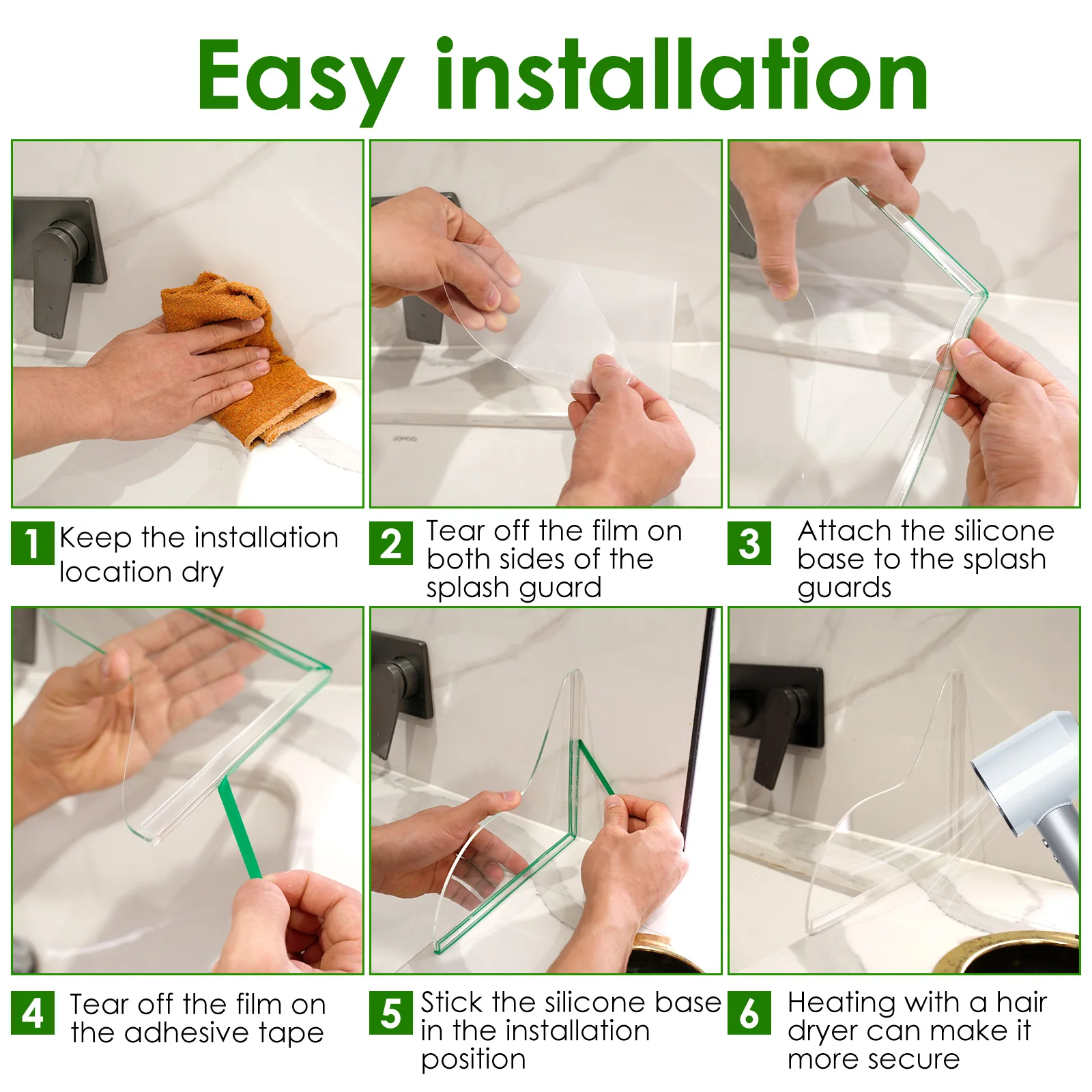 Easy installation

1 Keep the installation location dry

2 Tear off the film on both sides of the splash guard

3 Attach the silicone base to the splash guards

4 Tear off the film on the adhesive tape

5 Stick the silicone base in the installation position

6 Heating with a hair dryer can make it more secure