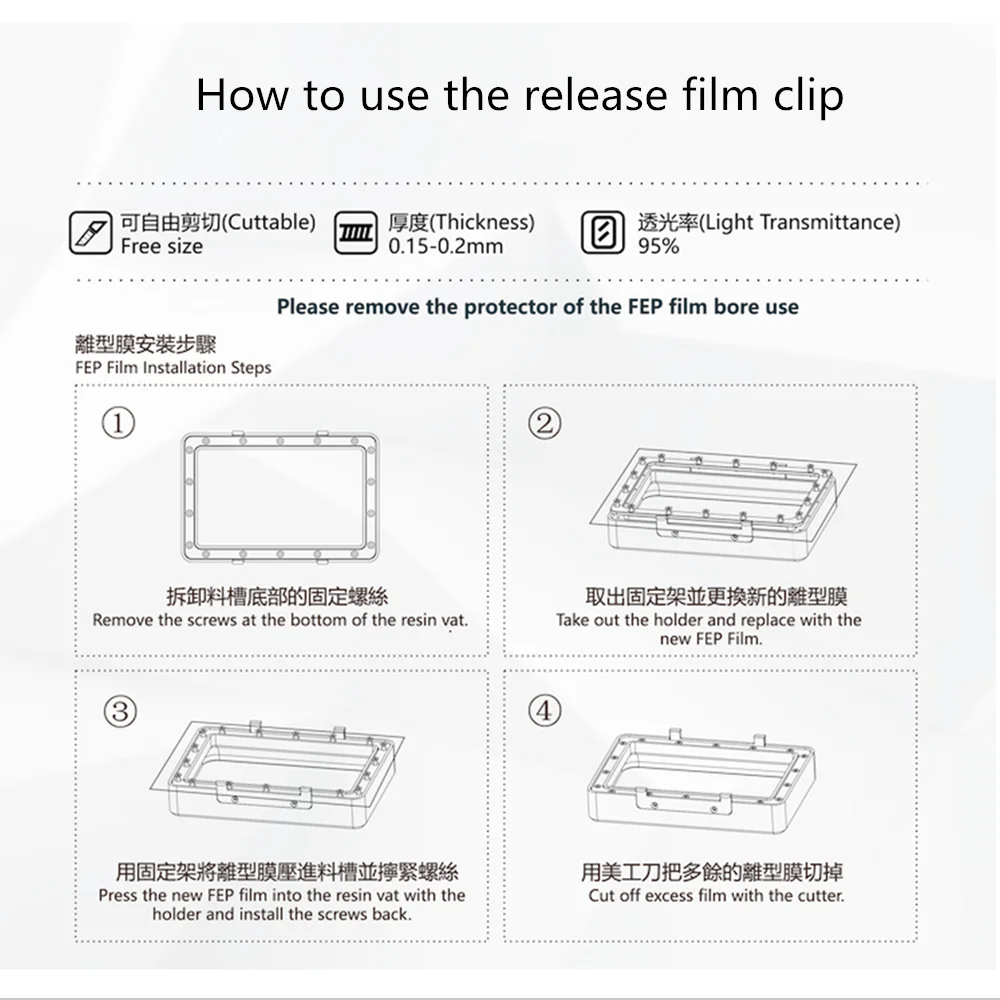 How to use the release film clip

可自由剪切(Cuttable)
Free size

厚度(Thickness)
0.15-0.2mm

透光率(Light Transmittance)
95%

Please remove the protector of the FEP film bore use

離型膜安裝步驟
FEP Film Installation Steps

①
拆卸料槽底部的固定螺絲
Remove the screws at the bottom of the resin vat.

②
取出固定架並更換新的離型膜
Take out the holder and replace with the new FEP Film.

③
用固定架將離型膜壓進料槽並擰緊螺絲
Press the new FEP film into the resin vat with the holder and install the screws back.

④
用美工刀把多餘的離型膜切掉
Cut off excess film with the cutter.