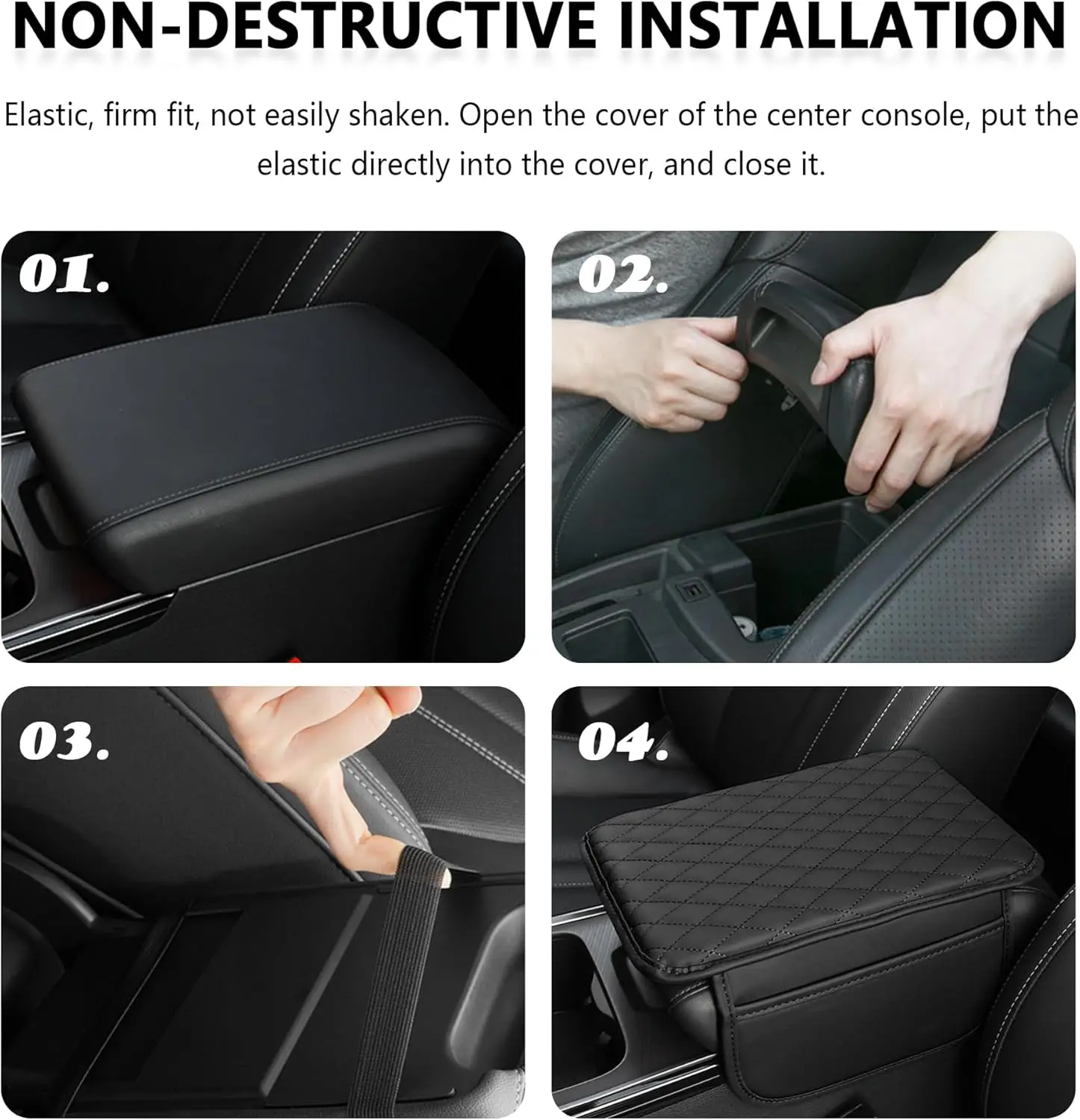 NON-DESTRUCTIVE INSTALLATION

Elastic, firm fit, not easily shaken. Open the cover of the center console, put the elastic directly into the cover, and close it.

01.

02.

03.

04.