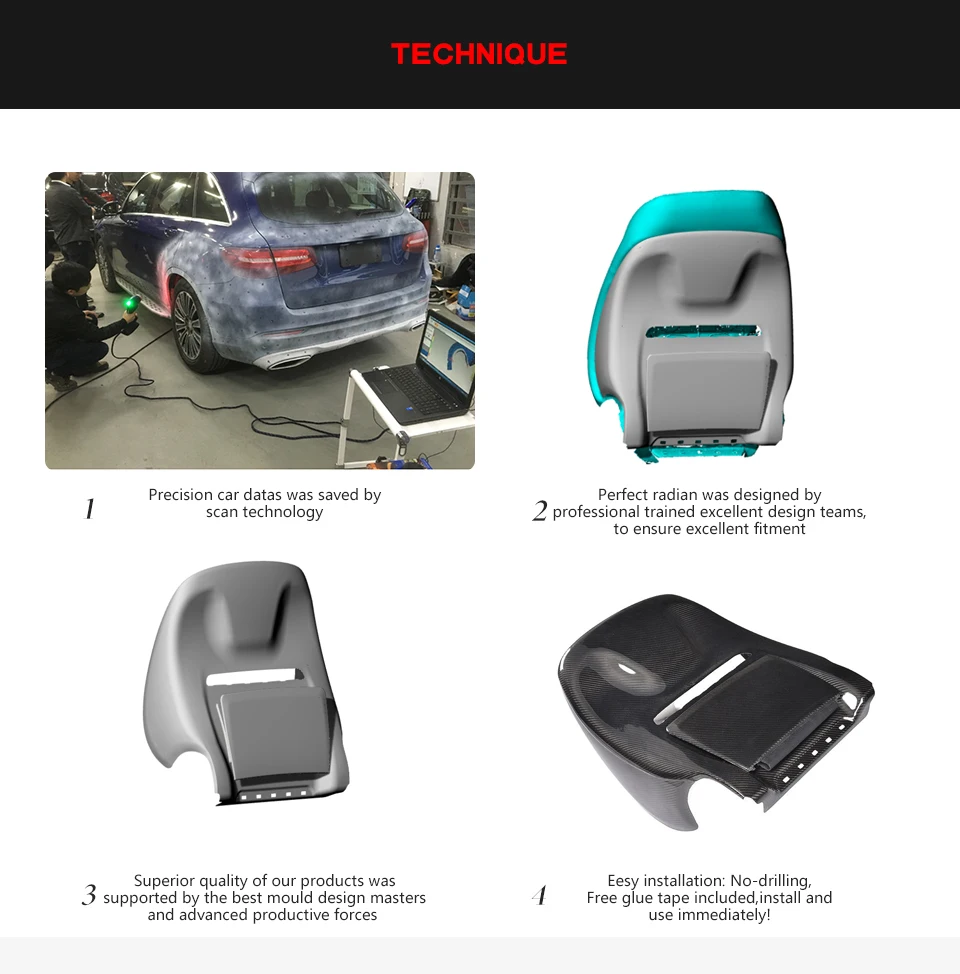 TECHNIQUE

1 Precision car datas was saved by scan technology

2 Perfect radian was designed by professional trained excellent design teams, to ensure excellent fitment

3 Superior quality of our products was supported by the best mould design masters and advanced productive forces

4 Eesy installation: No-drilling, Free glue tape included,install and use immediately!