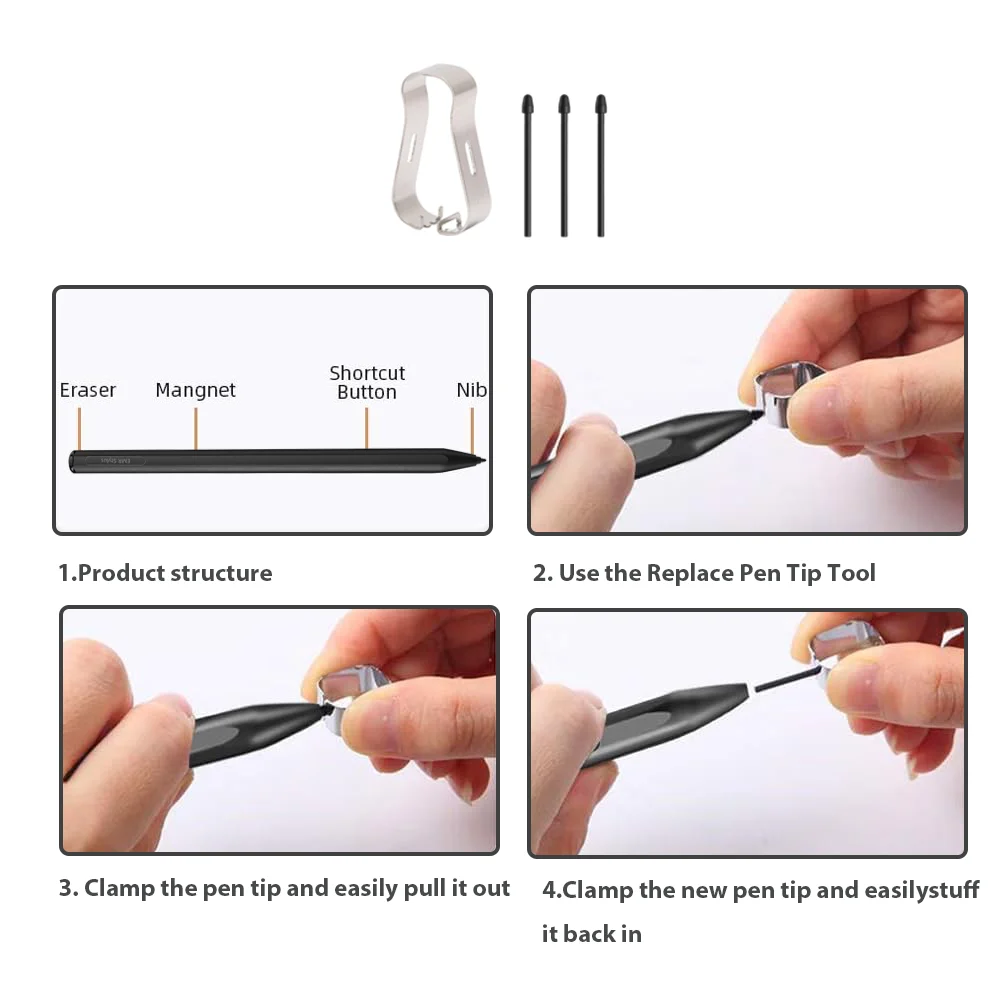 Eraser
Mangnet
Shortcut Button
Nib

1.Product structure

2. Use the Replace Pen Tip Tool

3. Clamp the pen tip and easily pull it out

4.Clamp the new pen tip and easilystuff it back in