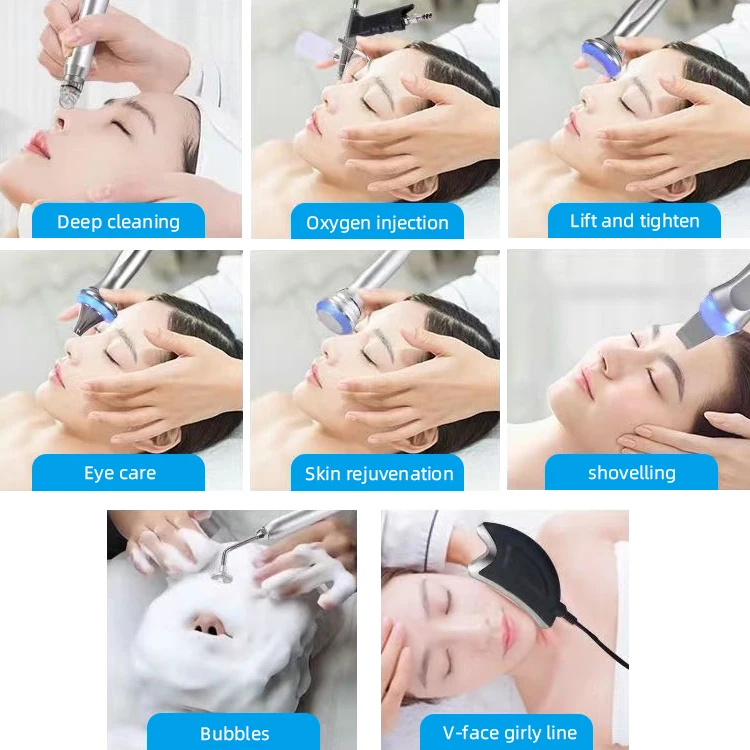 Deep cleaning

Oxygen injection

Lift and tighten

Eye care

Skin rejuvenation

shovelling

Bubbles

V-face girly line