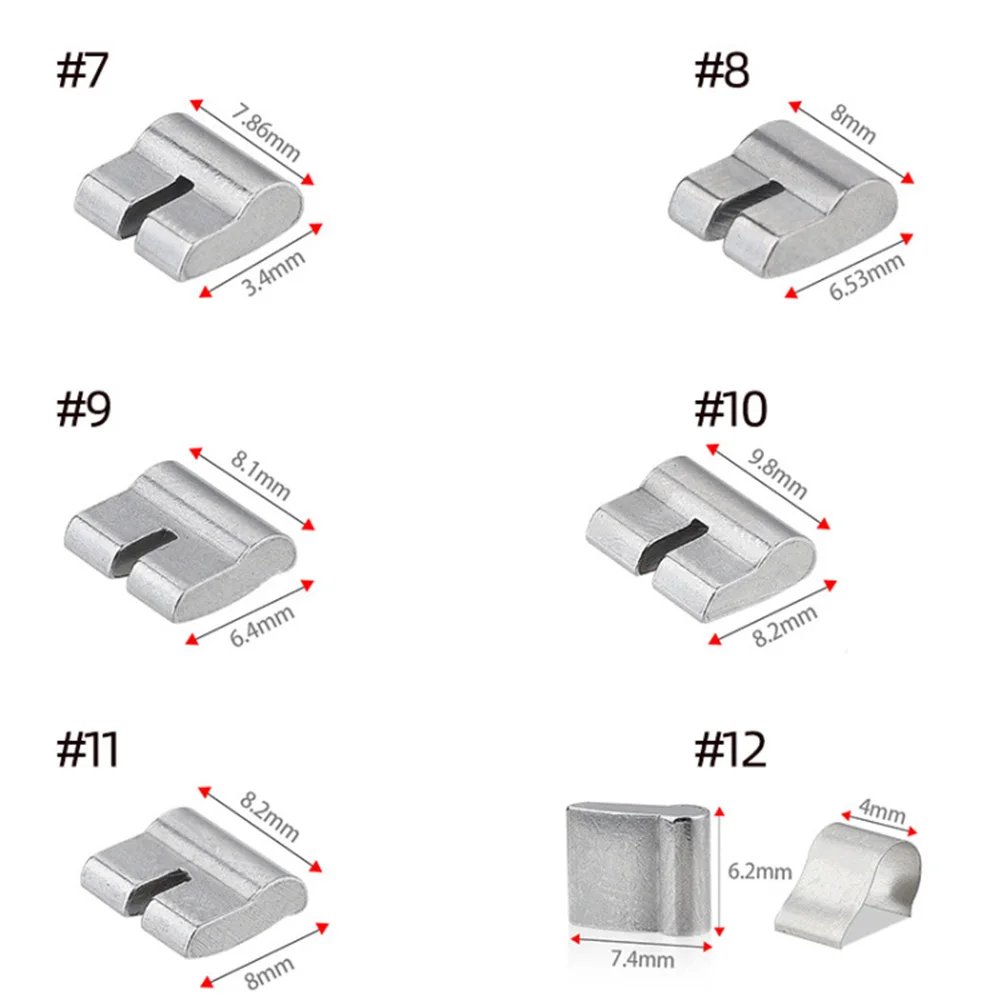 #7
7.86mm
3.4mm

#8
8mm
6.53mm

#9
8.1mm
6.4mm

#10
9.8mm
8.2mm

#11
8.2mm
8mm

#12
6.2mm
7.4mm
4mm