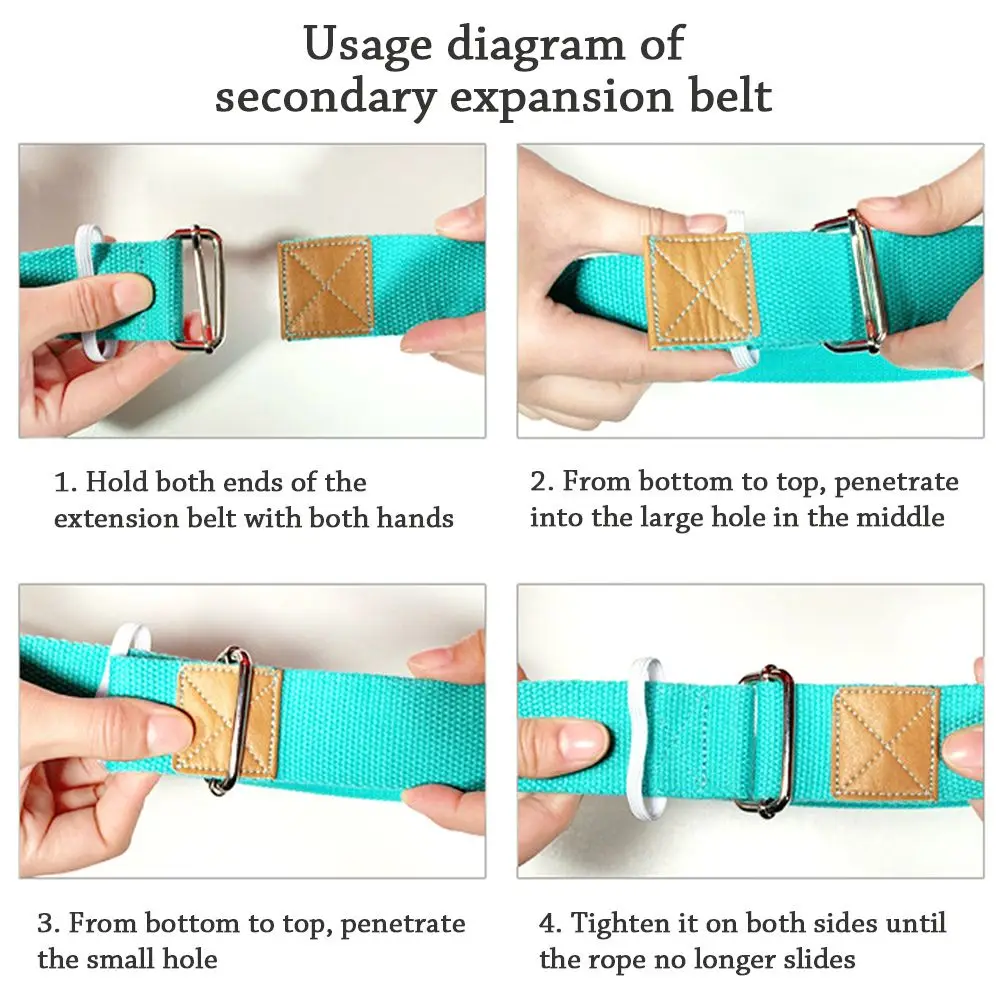 Usage diagram of secondary expansion belt

1. Hold both ends of the extension belt with both hands

2. From bottom to top, penetrate into the large hole in the middle

3. From bottom to top, penetrate the small hole

4. Tighten it on both sides until the rope no longer slides