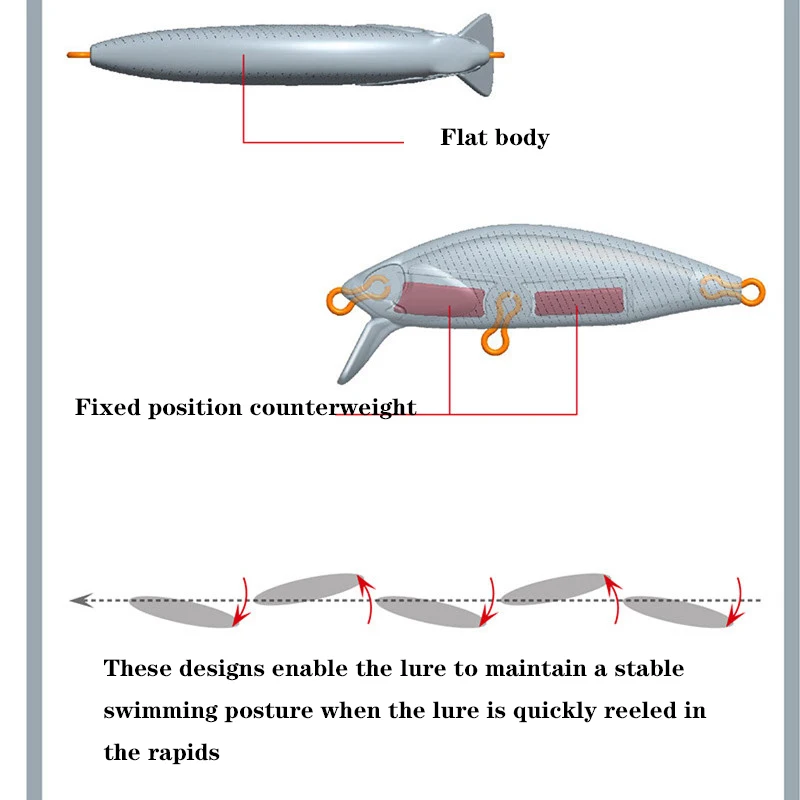 Flat body

Fixed position counterweight

These designs enable the lure to maintain a stable swimming posture when the lure is quickly reeled in the rapids