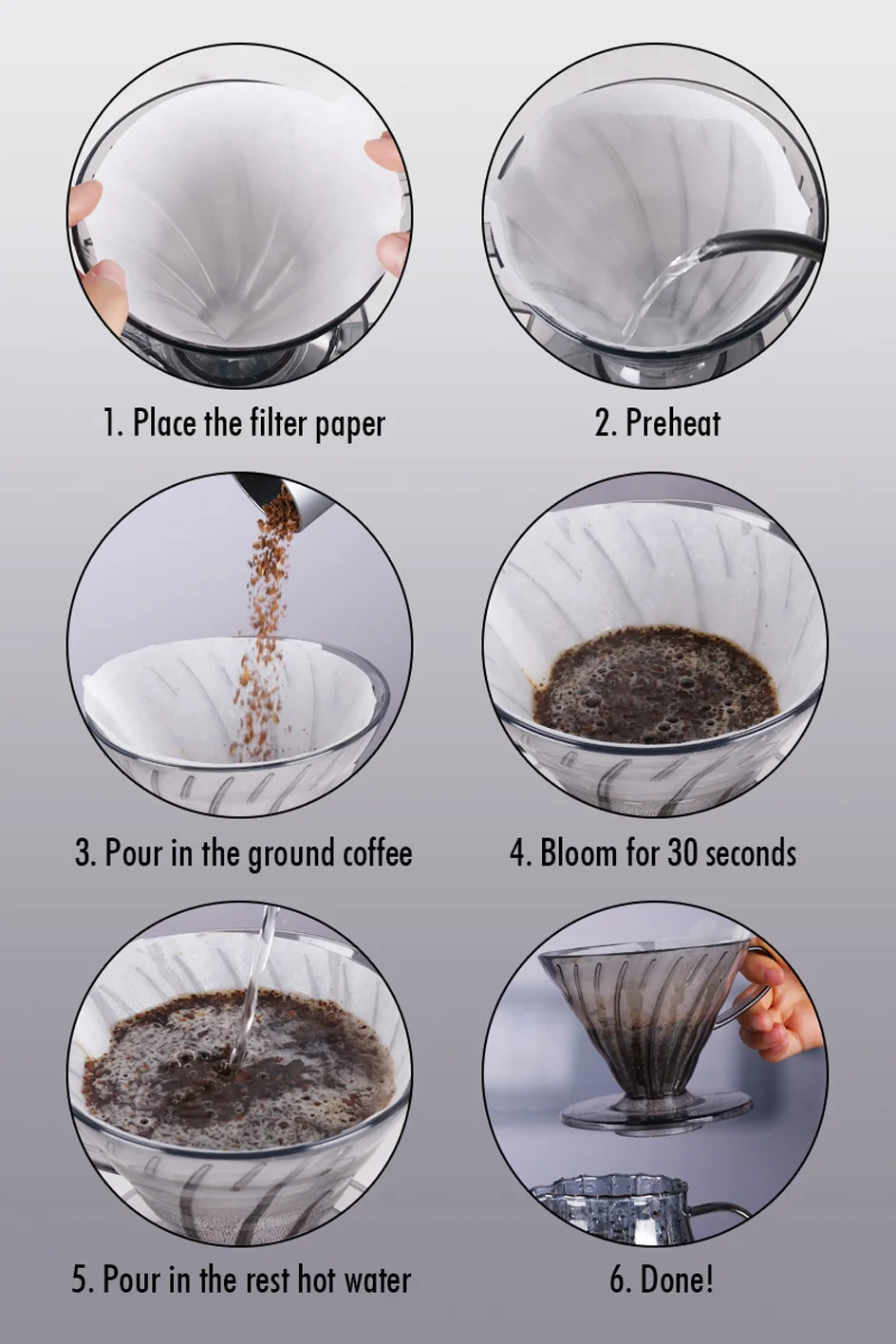 1. Place the filter paper

2. Preheat

3. Pour in the ground coffee

4. Bloom for 30 seconds

5. Pour in the rest hot water

6. Done!