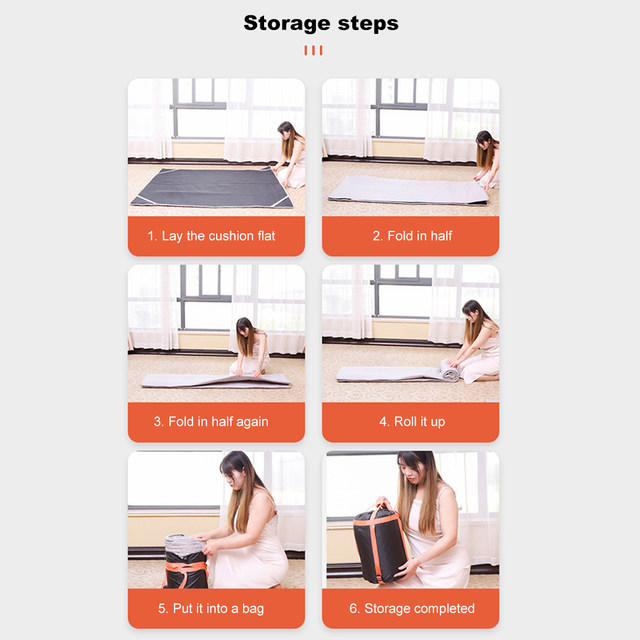 Storage steps

1. Lay the cushion flat

2. Fold in half

3. Fold in half again

4. Roll it up

5. Put it into a bag

6. Storage completed