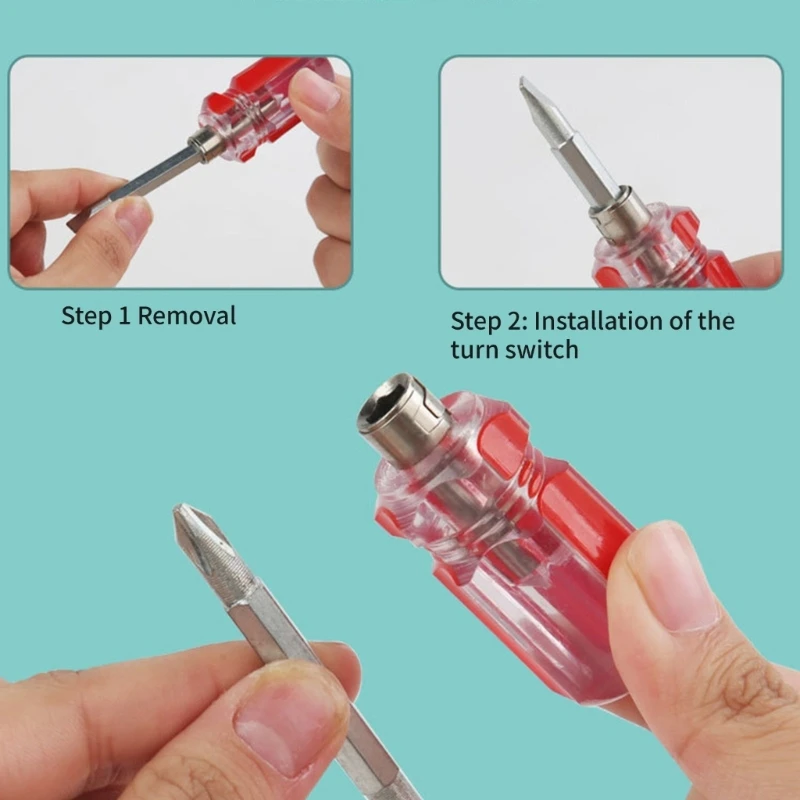 Step 1 Removal

Step 2: Installation of the turn switch