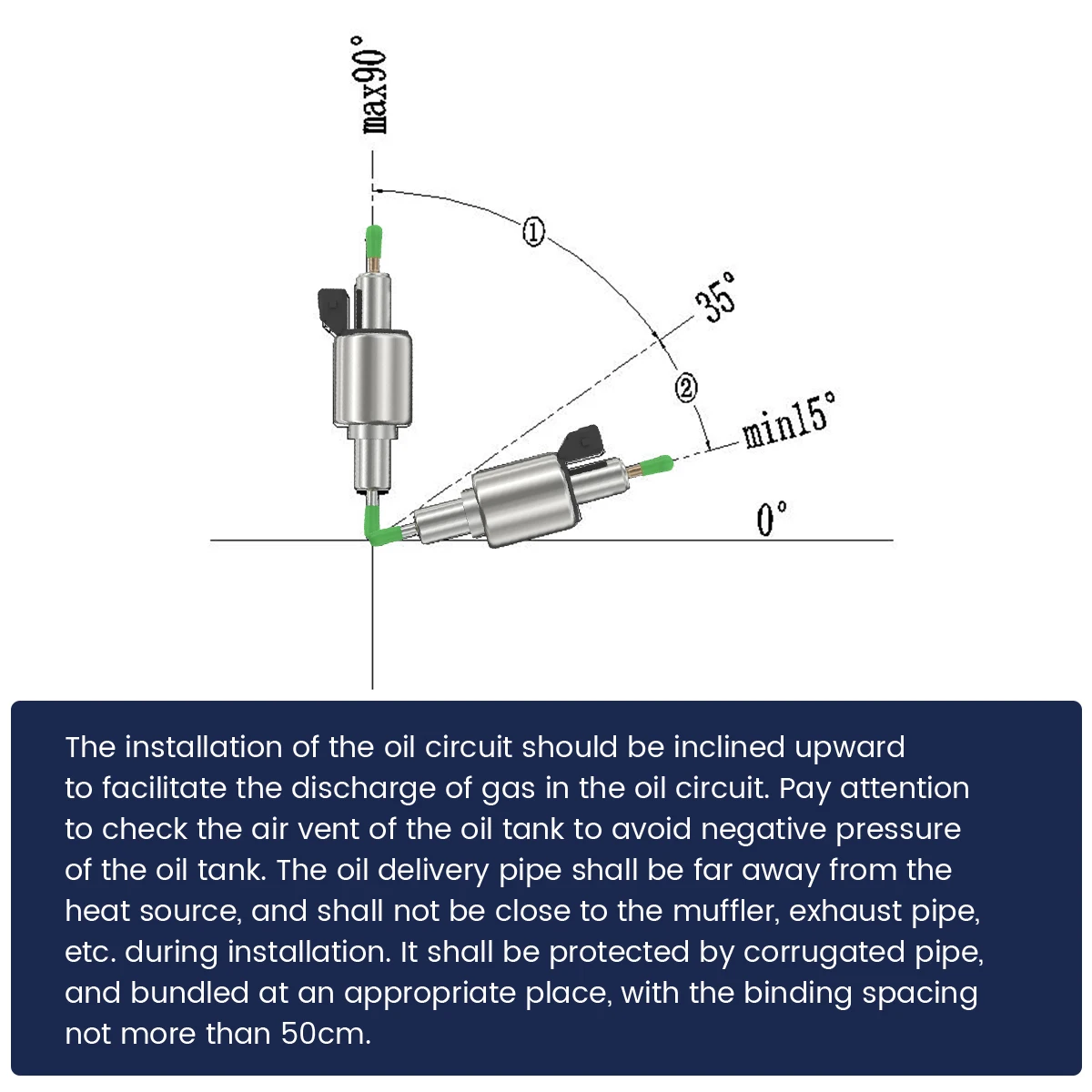 max90°

①

35°

②

min15°

0°

The installation of the oil circuit should be inclined upward to facilitate the discharge of gas in the oil circuit. Pay attention to check the air vent of the oil tank to avoid negative pressure of the oil tank. The oil delivery pipe shall be far away from the heat source, and shall not be close to the muffler, exhaust pipe, etc. during installation. It shall be protected by corrugated pipe, and bundled at an appropriate place, with the binding spacing not more than 50cm.