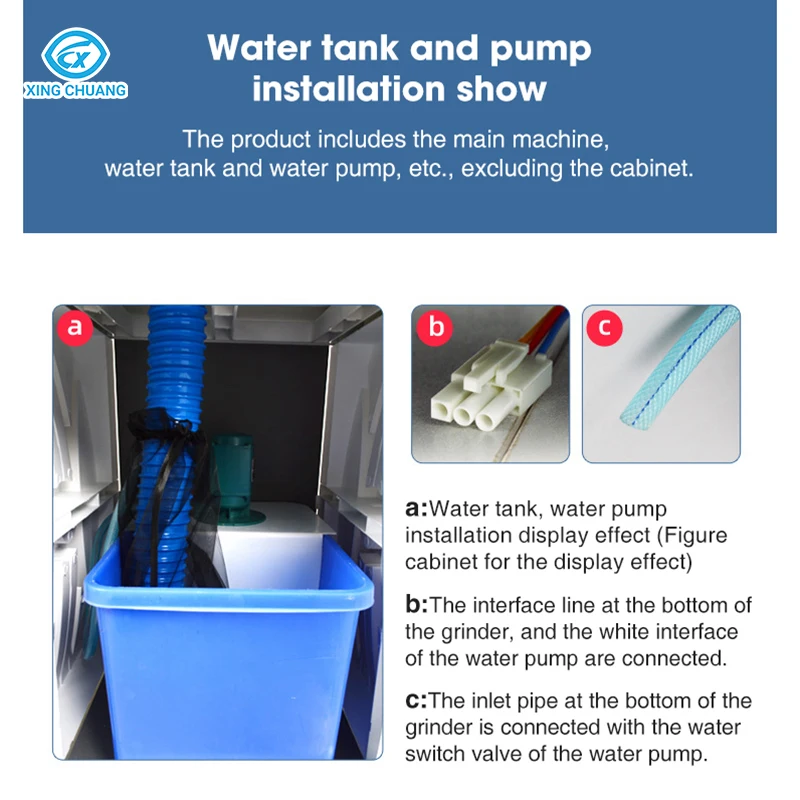 CX
XING CHUANG

Water tank and pump installation show

The product includes the main machine, water tank and water pump, etc., excluding the cabinet.

a

b

c

a:Water tank, water pump installation display effect (Figure cabinet for the display effect)

b:The interface line at the bottom of the grinder, and the white interface of the water pump are connected.

c:The inlet pipe at the bottom of the grinder is connected with the water switch valve of the water pump.