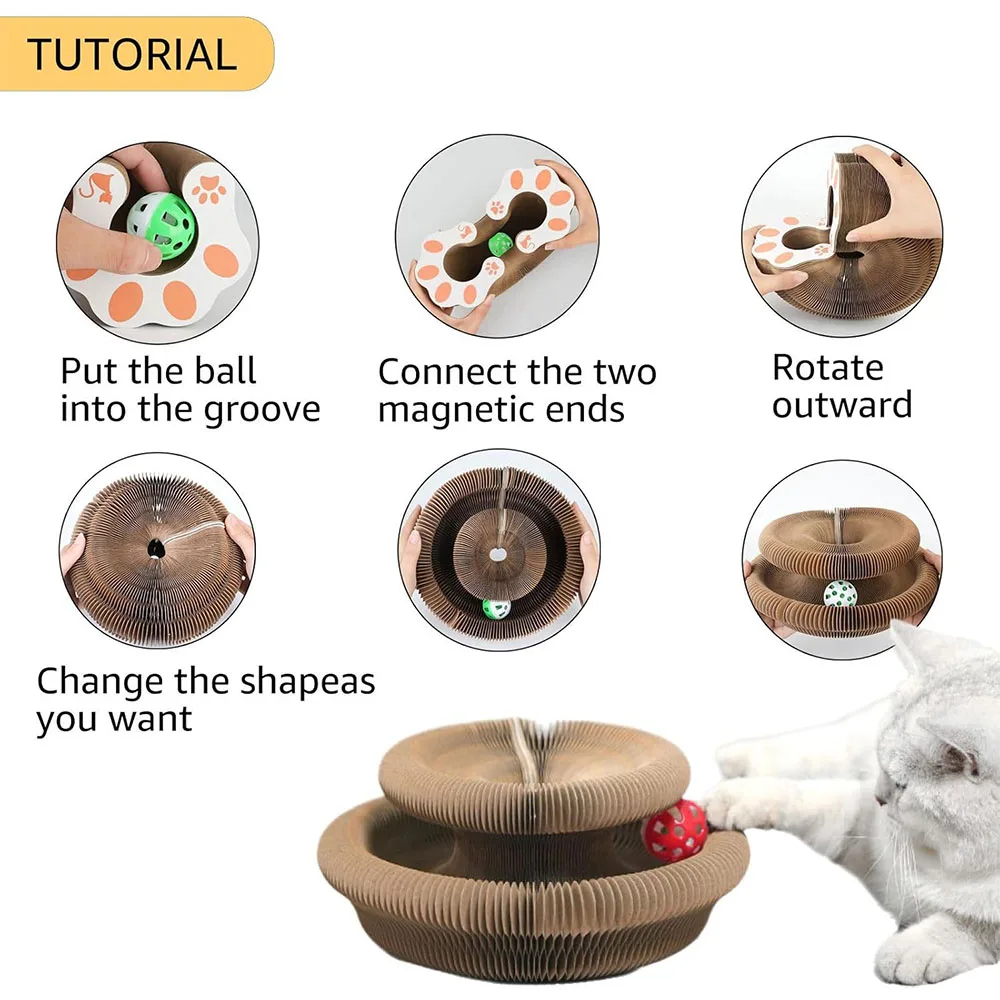 TUTORIAL

Put the ball into the groove

Connect the two magnetic ends

Rotate outward

Change the shapeas you want