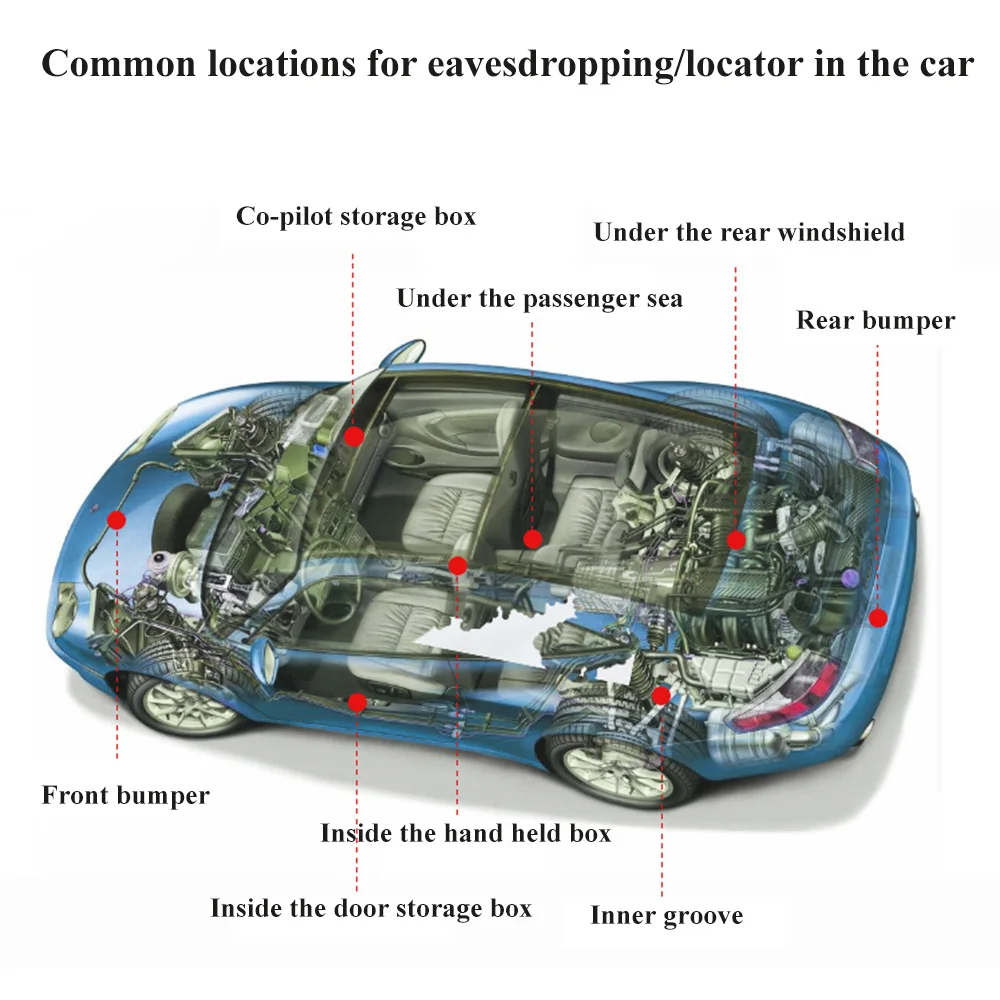 Common locations for eavesdropping/locator in the car

Co-pilot storage box

Under the rear windshield

Under the passenger sea

Rear bumper

Front bumper

Inside the hand held box

Inside the door storage box

Inner groove