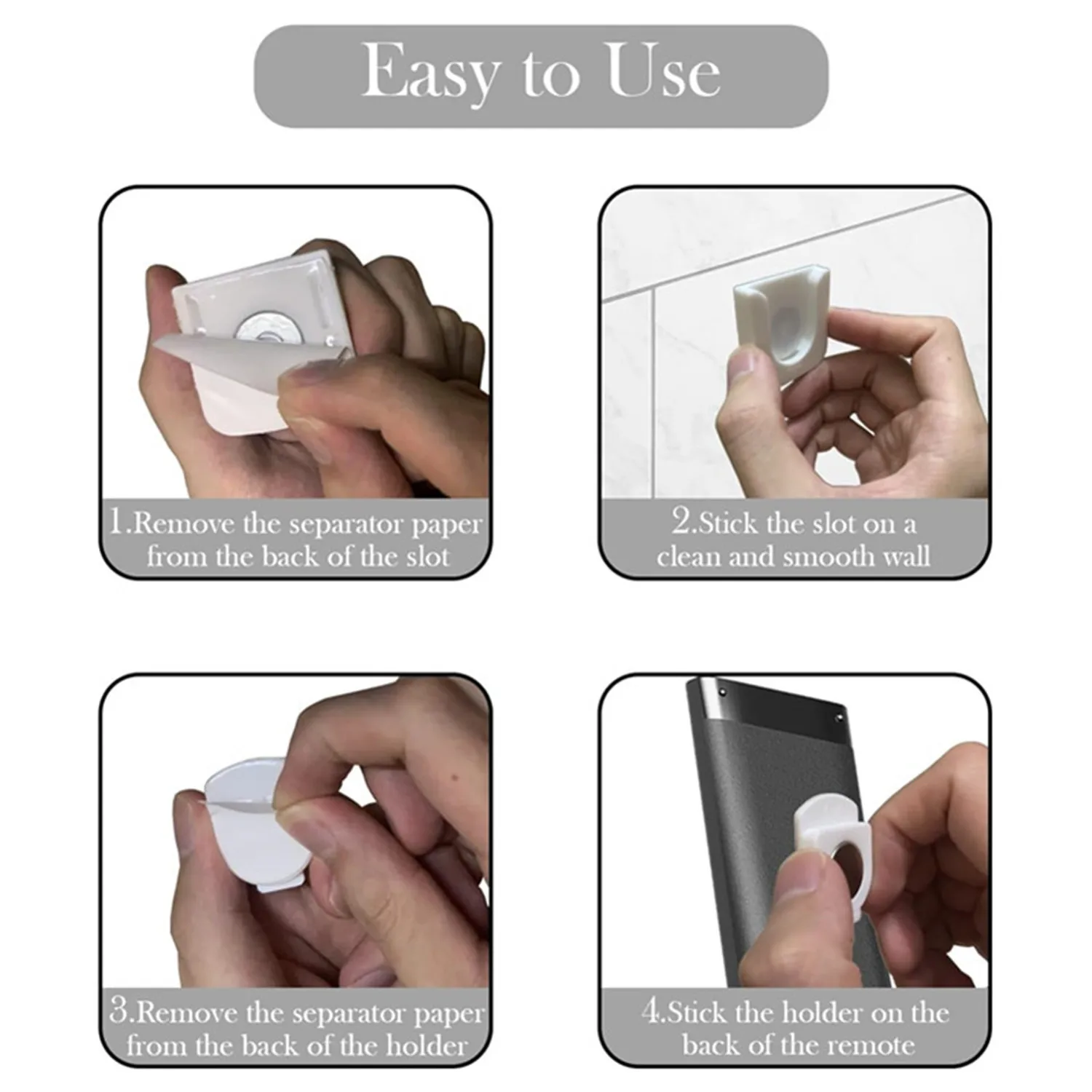 Easy to Use

1.Remove the separator paper from the back of the slot

2.Stick the slot on a clean and smooth wall

3.Remove the separator paper from the back of the holder

4.Stick the holder on the back of the remote