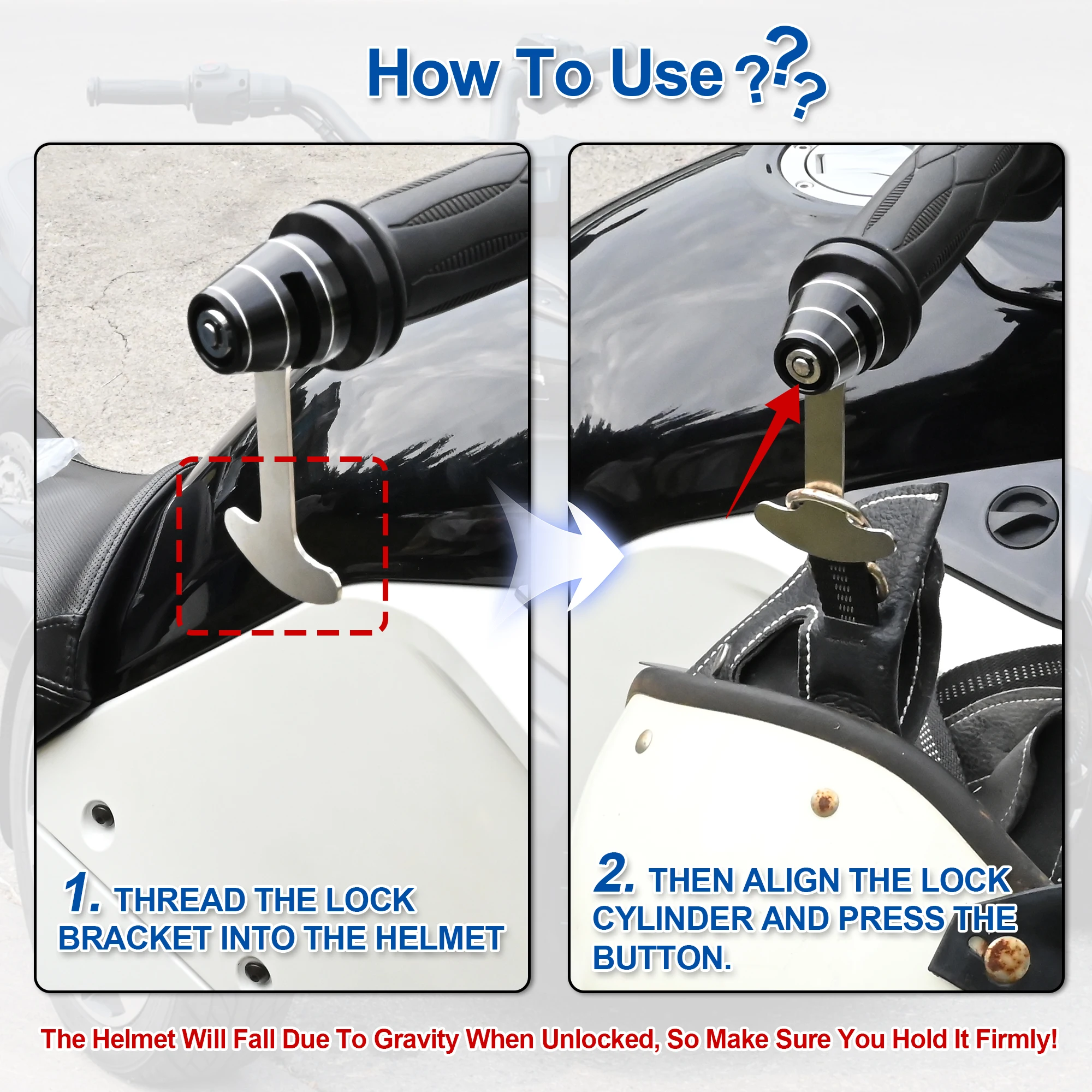 How To Use ???

1. THREAD THE LOCK BRACKET INTO THE HELMET

2. THEN ALIGN THE LOCK CYLINDER AND PRESS THE BUTTON.

The Helmet Will Fall Due To Gravity When Unlocked, So Make Sure You Hold It Firmly!