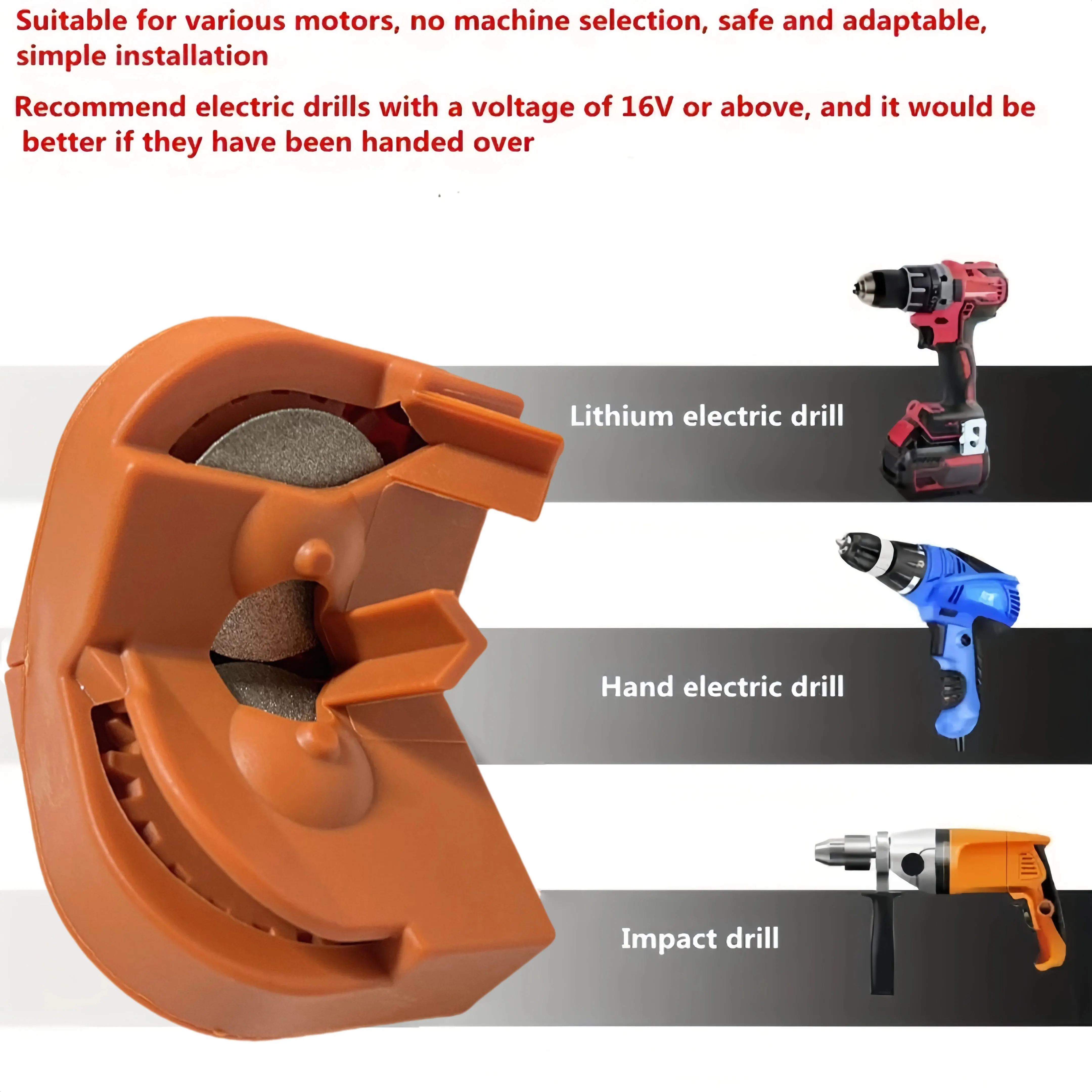 Suitable for various motors, no machine selection, safe and adaptable, simple installation

Recommend electric drills with a voltage of 16V or above, and it would be better if they have been handed over

Lithium electric drill

Hand electric drill

Impact drill